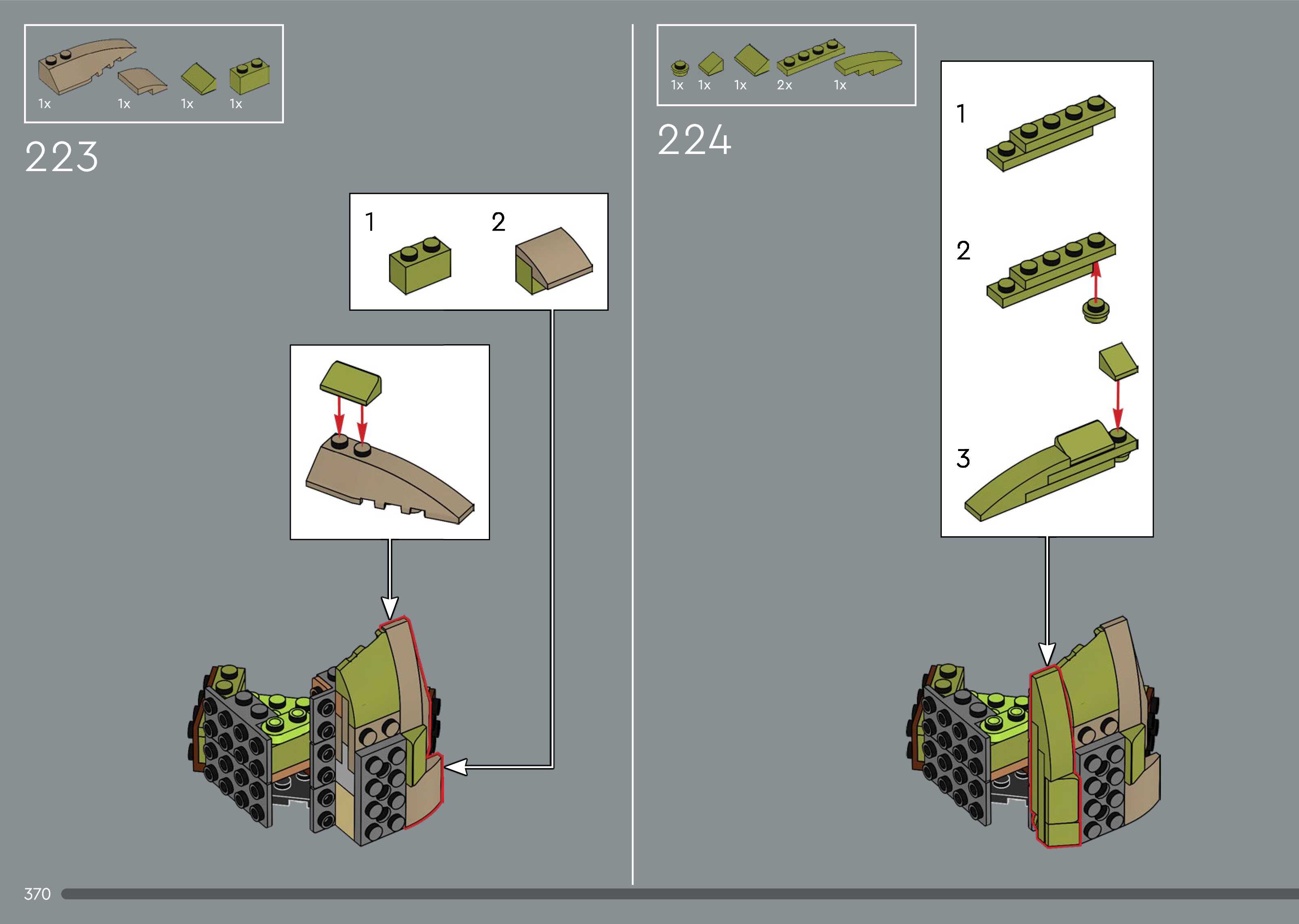 1x 1x 1x 1x

223

1 2

1x 1x 1x 2x 1x

224

1

2

3

370