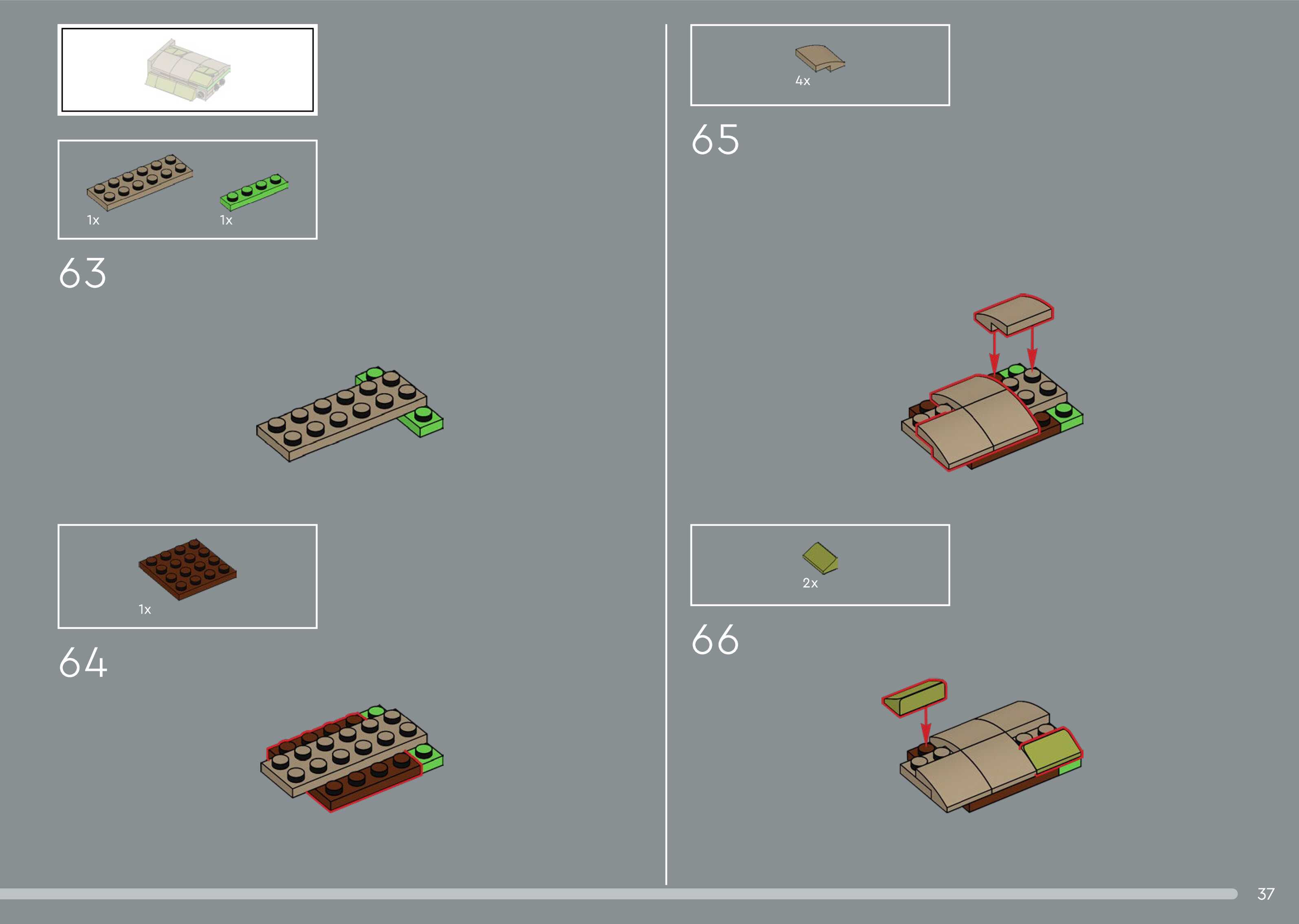 1x
1x

63

1x

64

4x

65

2x

66

37