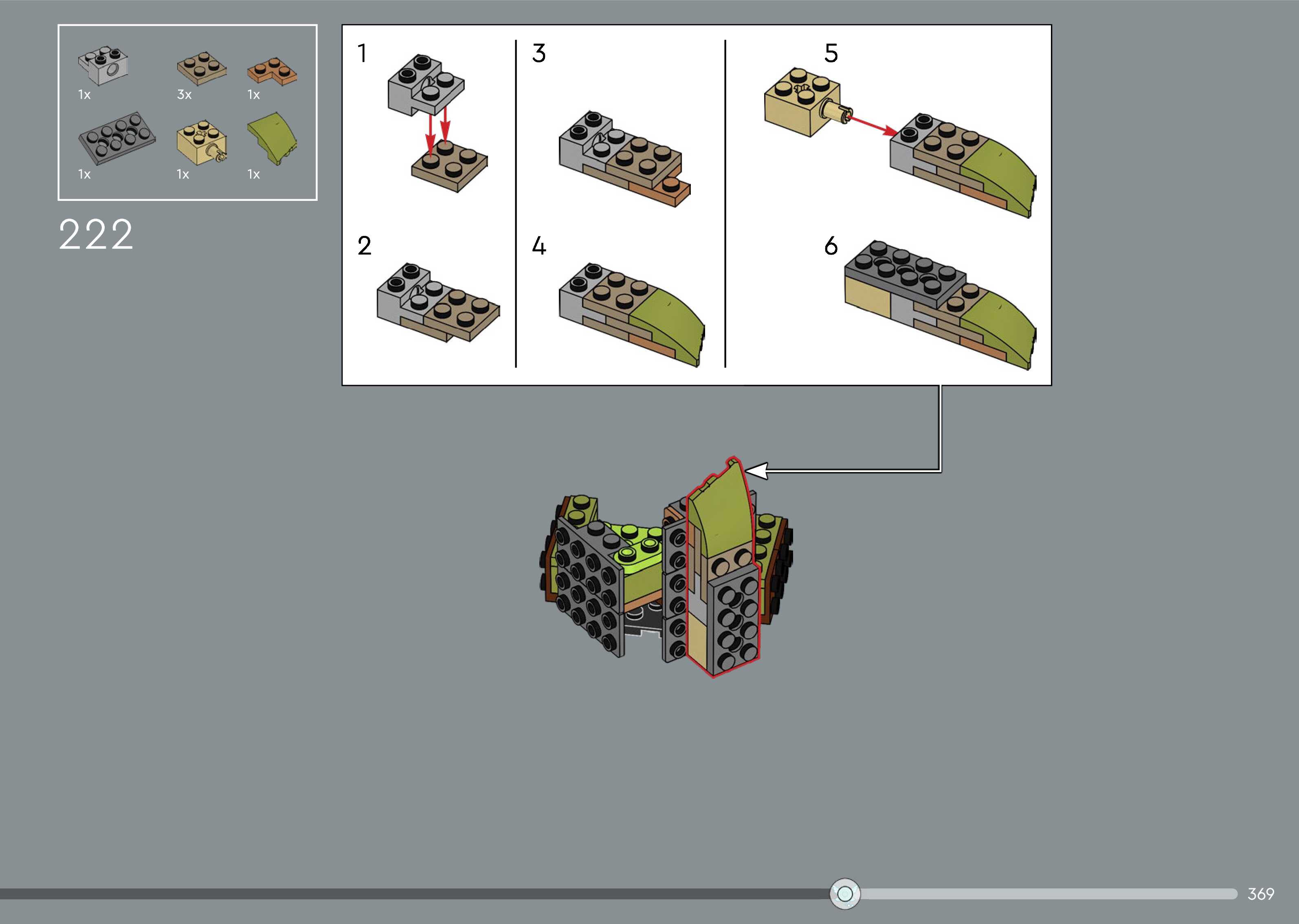 1x 3x 1x
1x 1x 1x

222

1

2

3

4

5

6

369