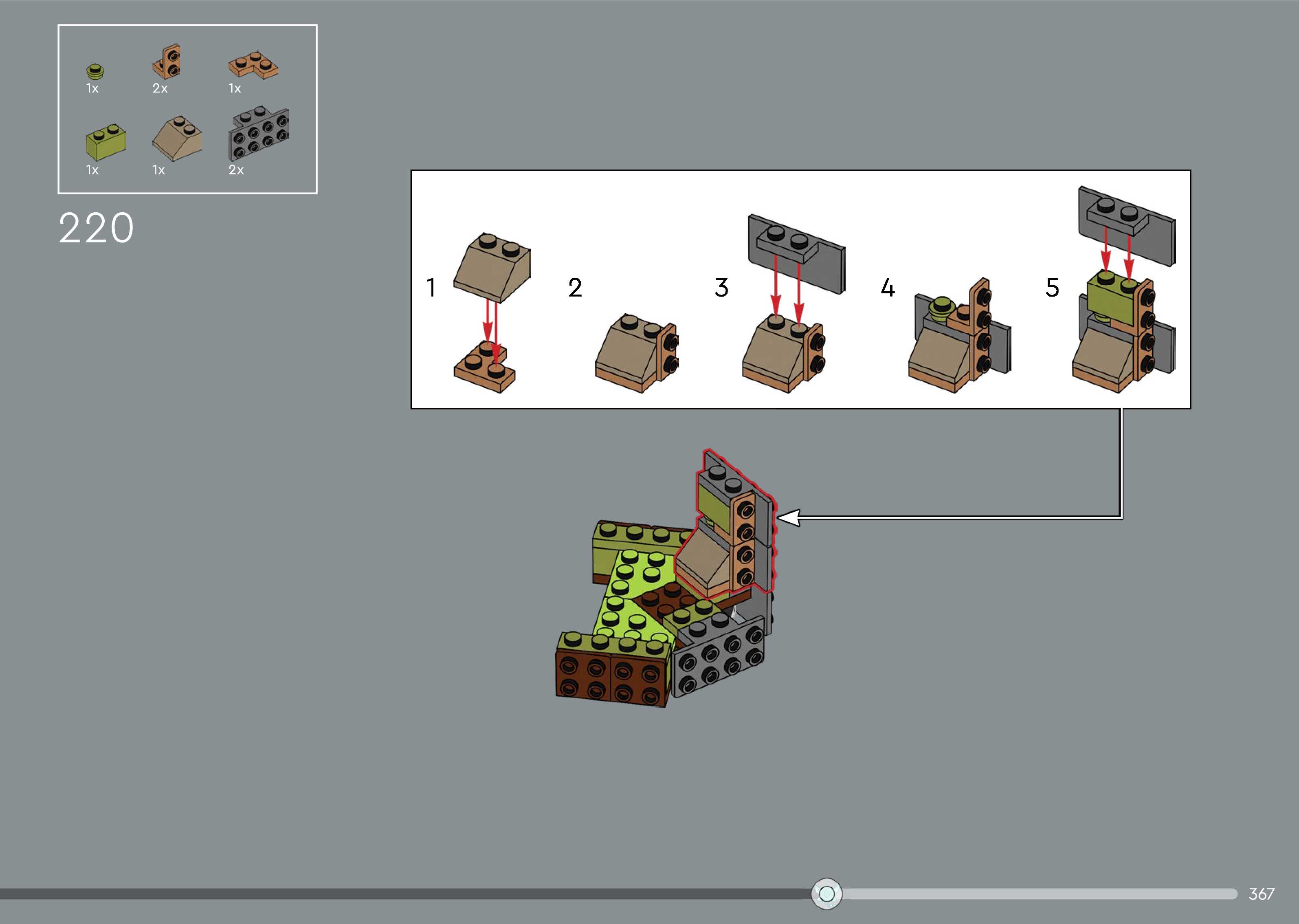 1x 2x 1x
1x 1x 2x

220

1 2 3 4 5

367