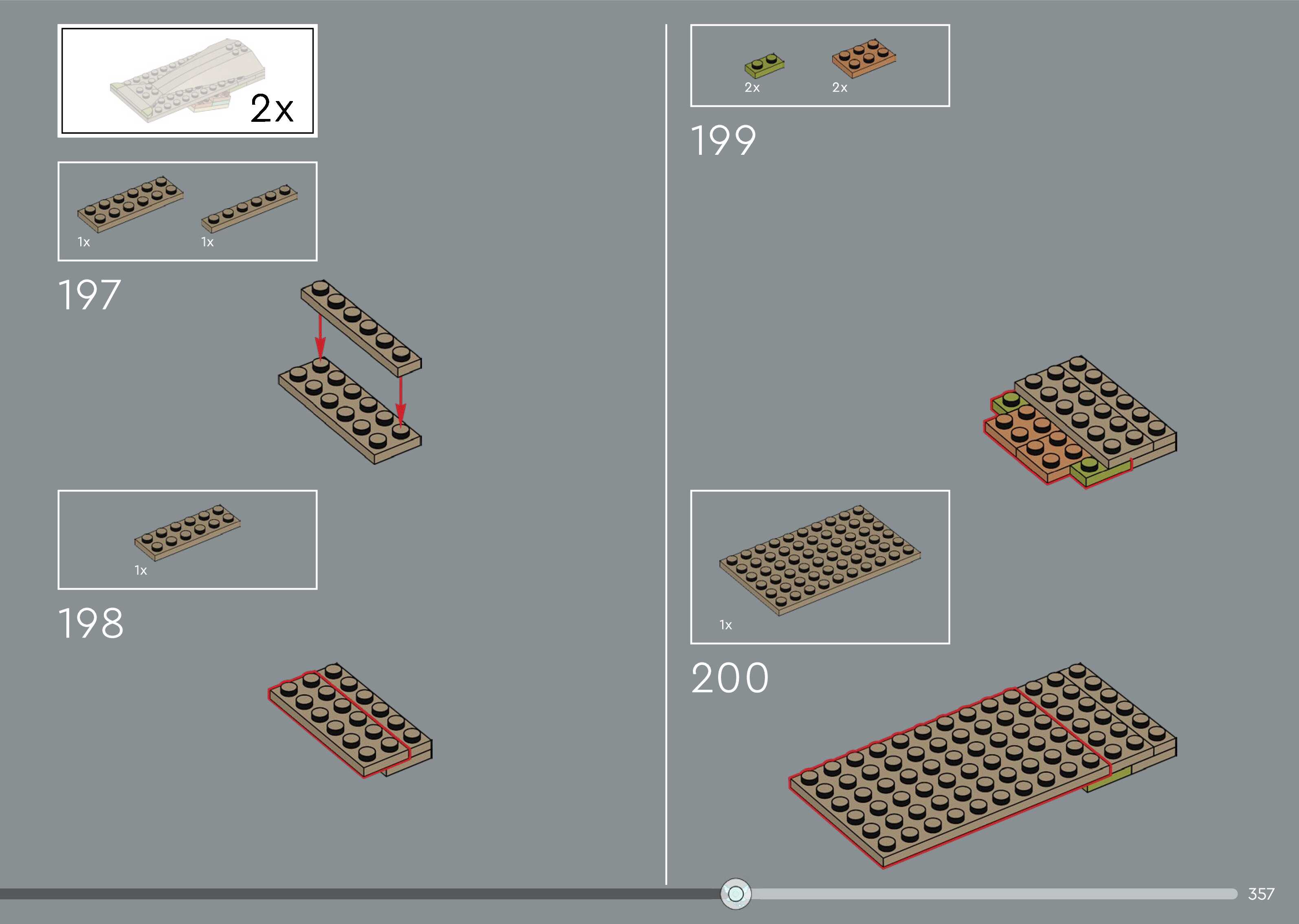 2x

1x 1x

197

1x

198

2x 2x

199

1x

200

357