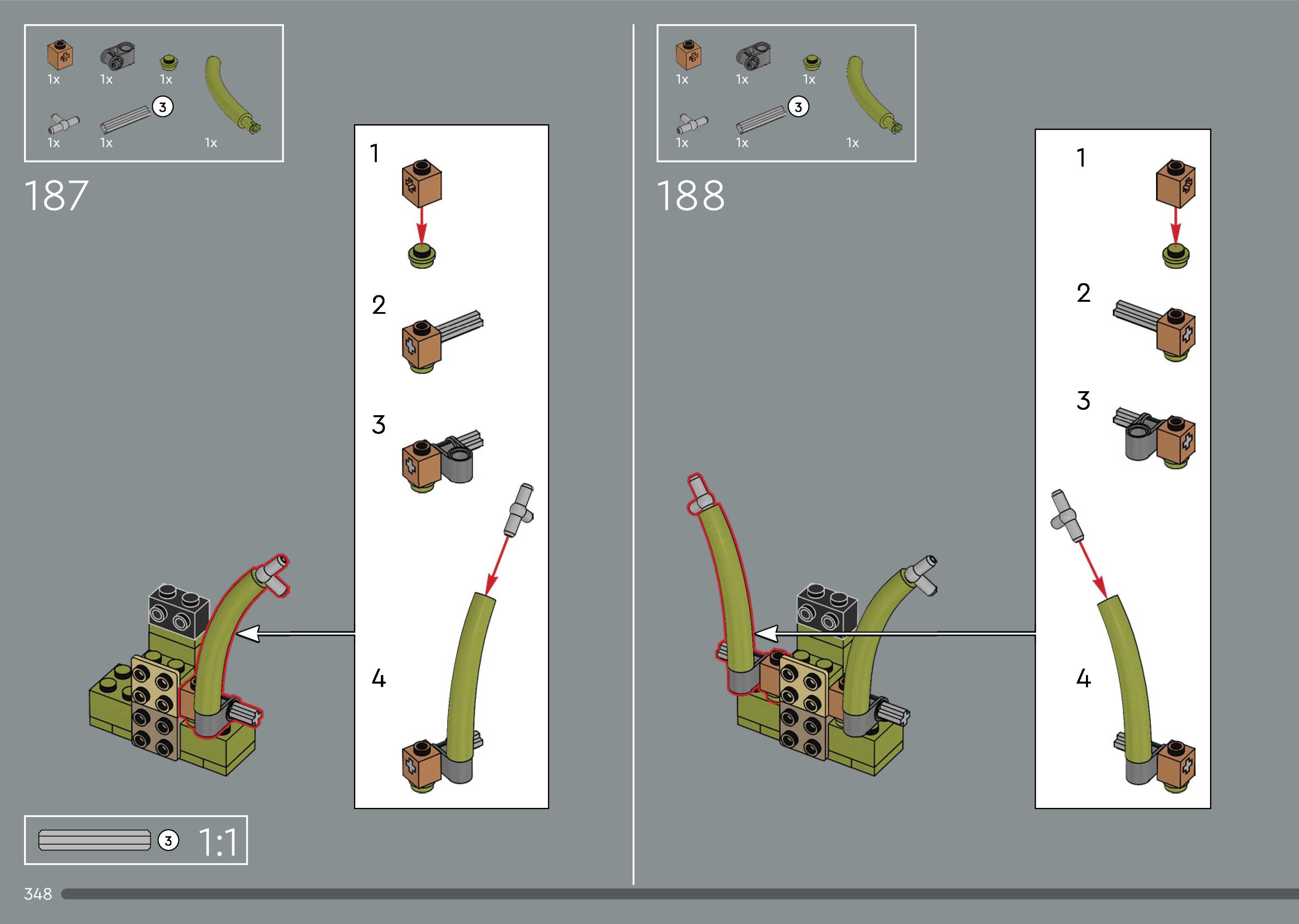 1x 1x 1x
3
1x 1x 1x

187

1
2
3
4

3 1:1

348

1x 1x 1x
3
1x 1x 1x

188

1
2
3
4