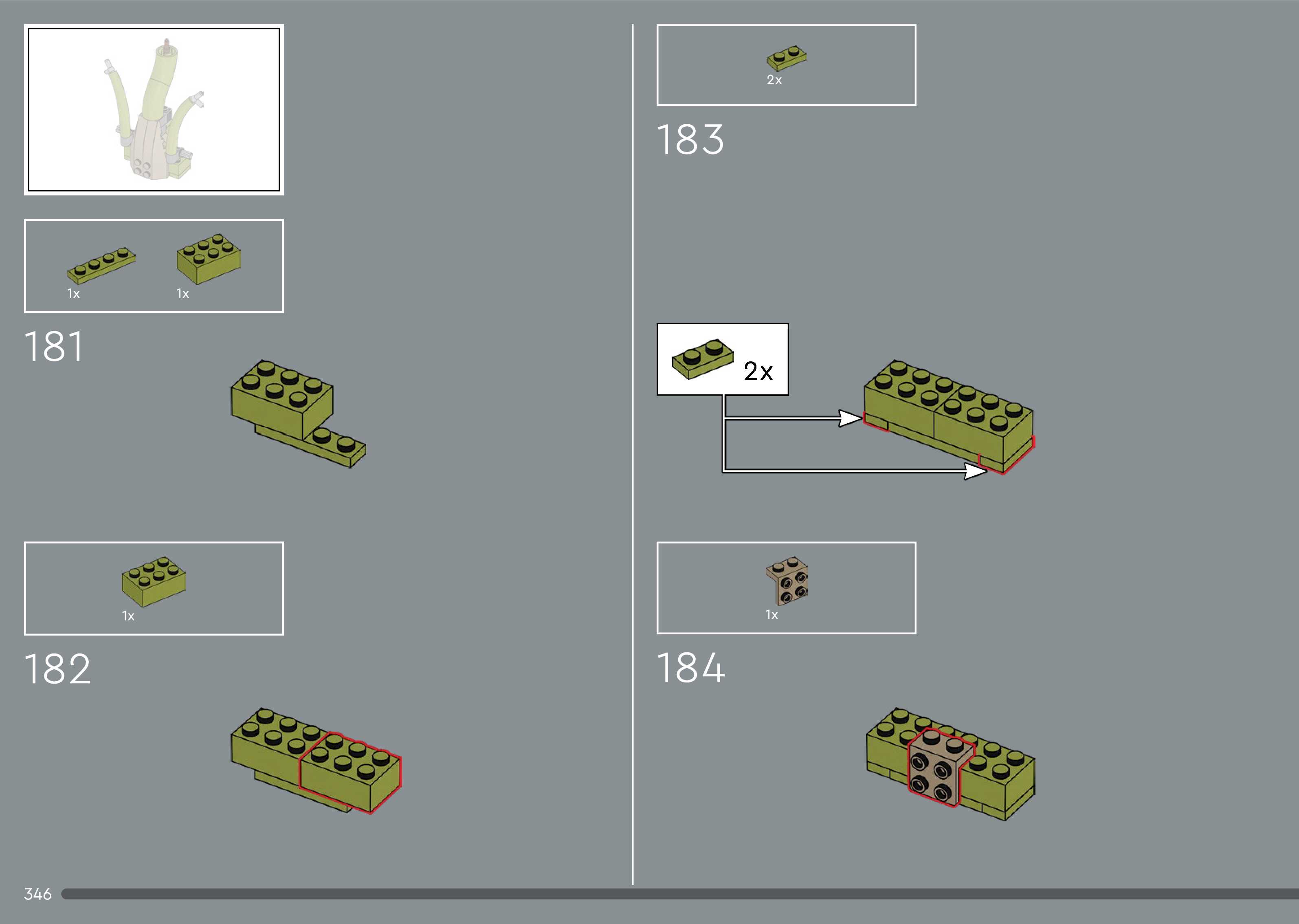 1x 1x

181

1x

182

2x

183

2x

1x

184

346