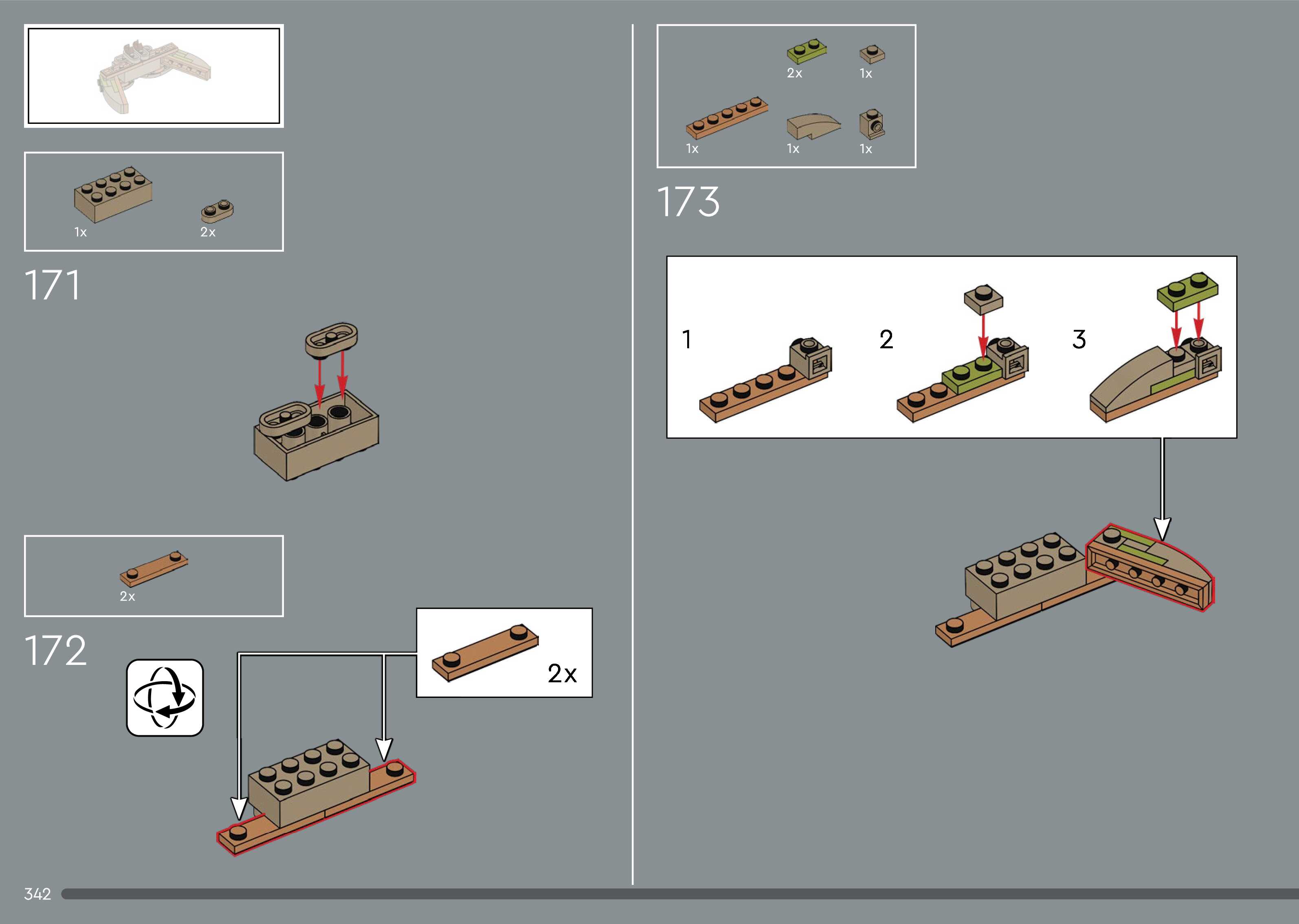 1x
2x
171

2x
172
2x

2x
1x
1x
1x
1x
173

1
2
3

342