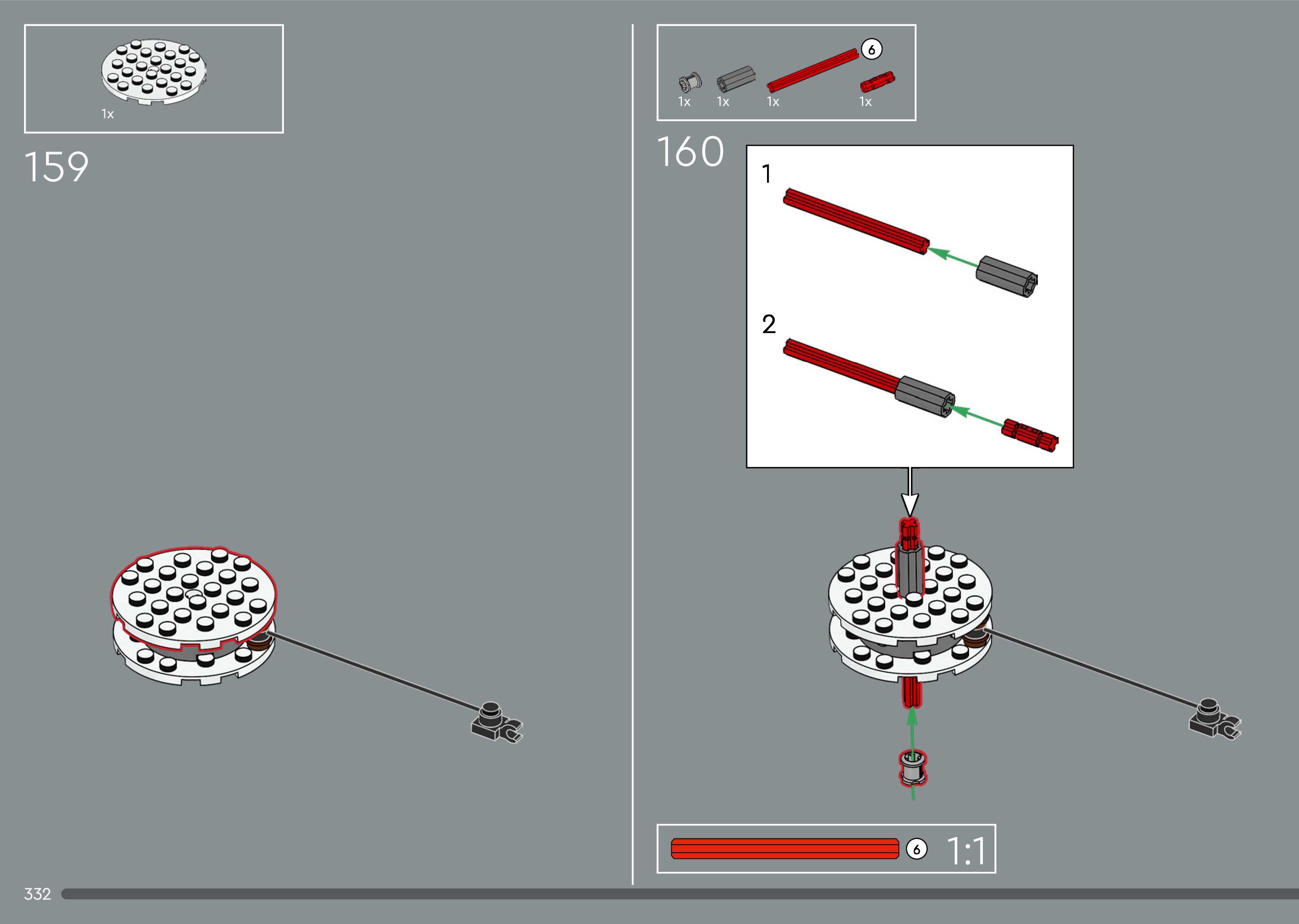 1x

159

6

1x 1x 1x 1x

160

1

2

6 1:1

332