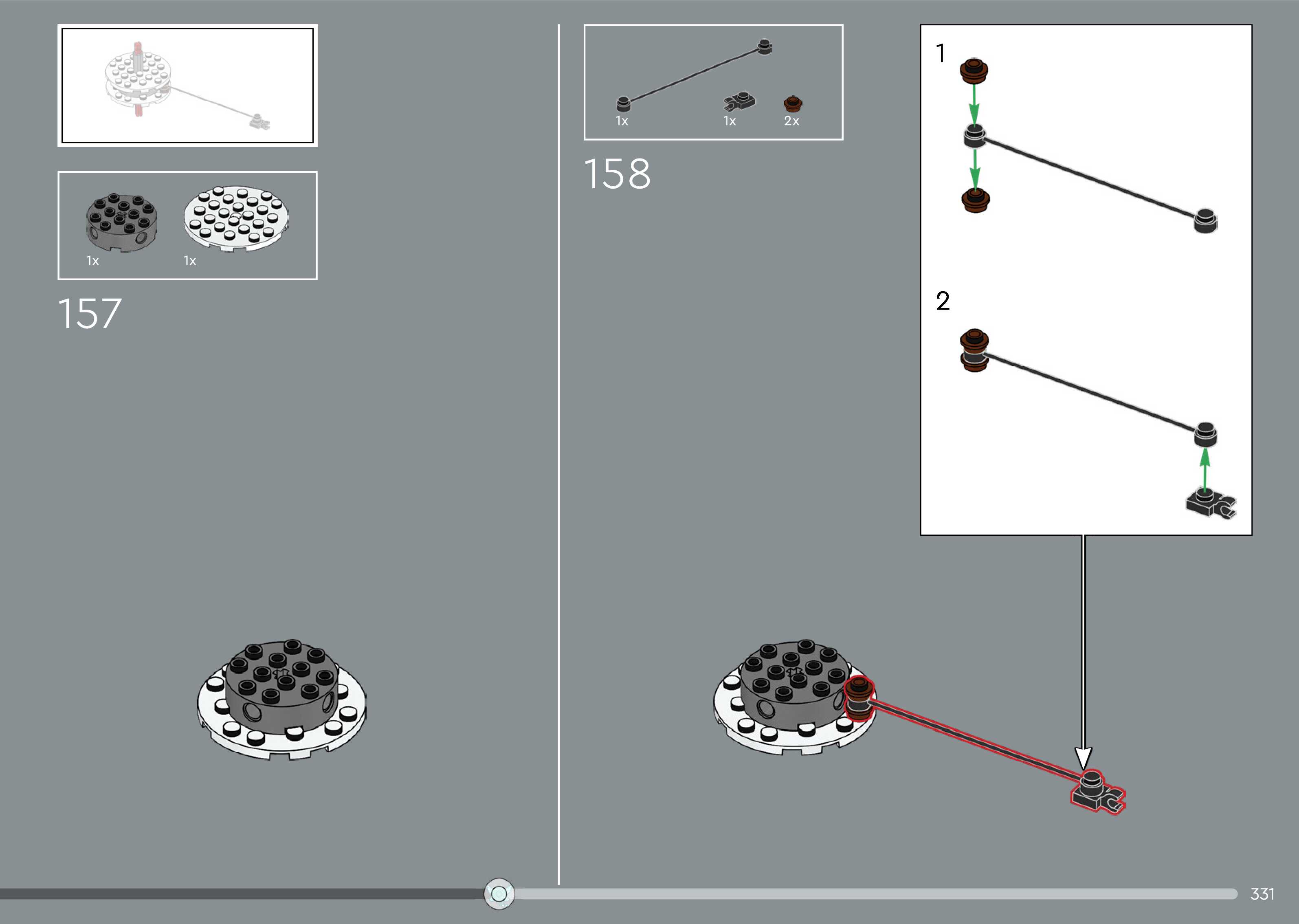 1x 1x

157

1x 1x 2x

158

1

2

331