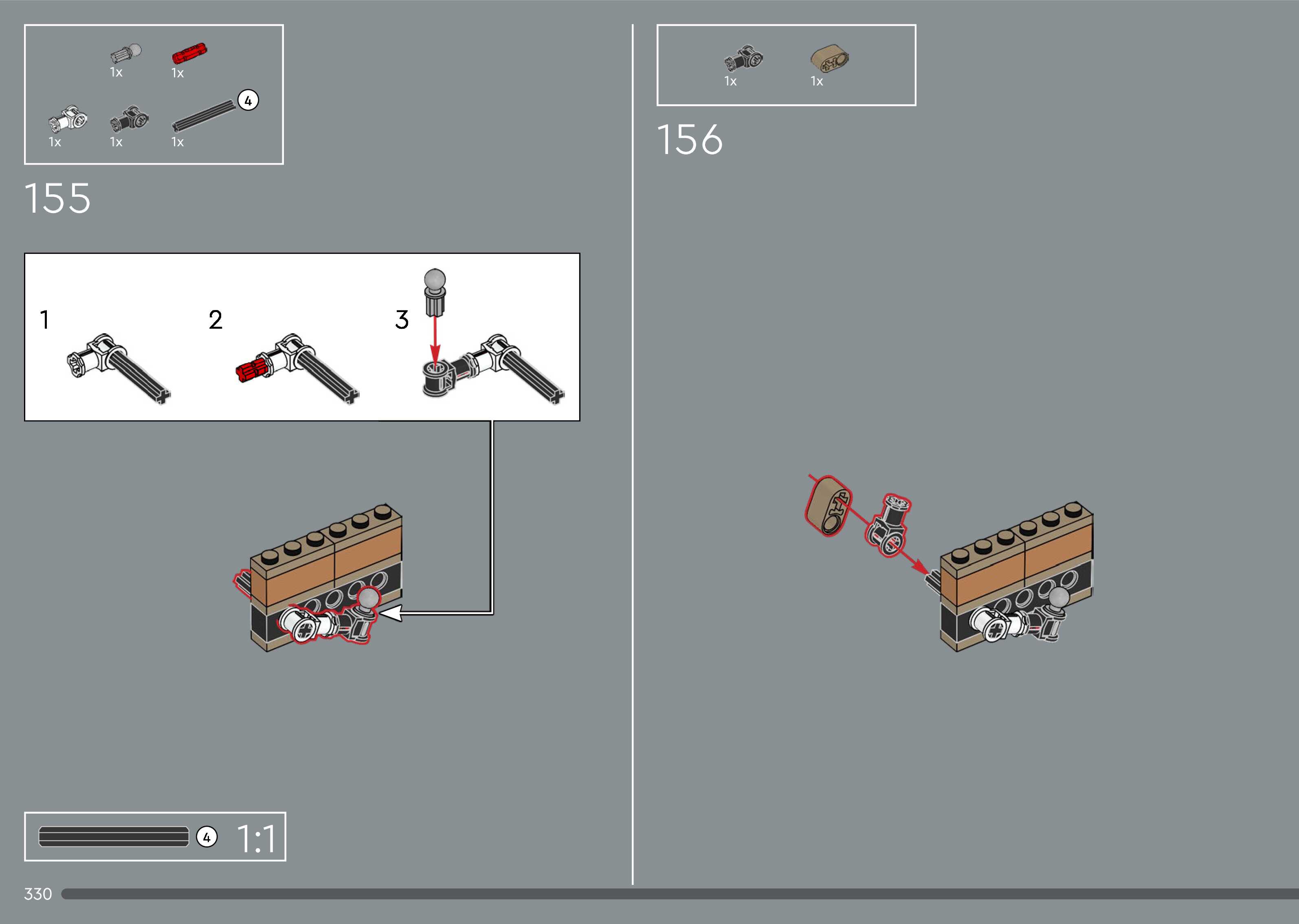 1x 1x

4

1x 1x 1x

155

1

2

3

4 1:1

330

1x 1x

156