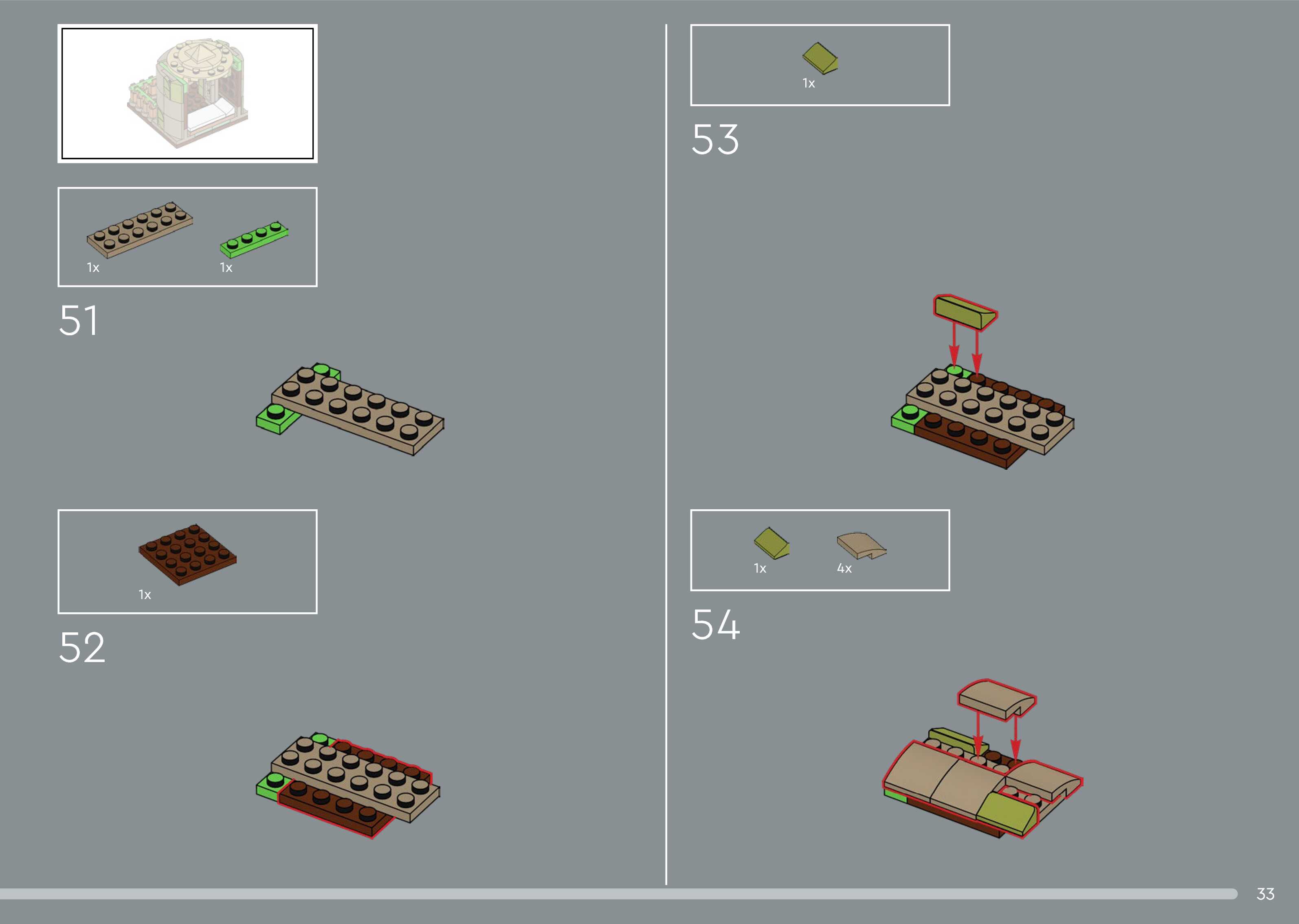 1x 1x

51

1x

52

1x

53

1x 4x

54

33