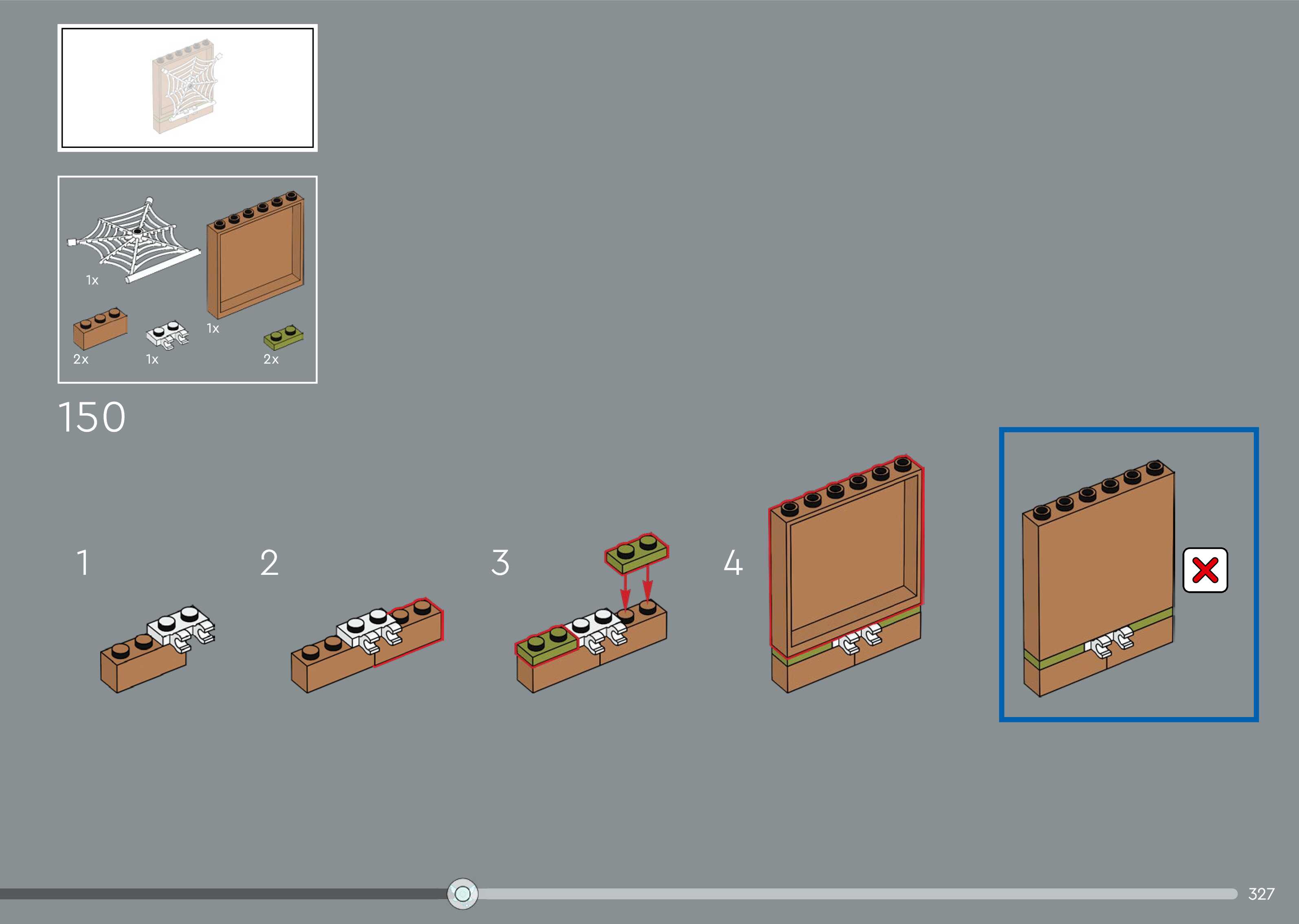 1x
1x
2x
1x
2x

150

1

2

3

4

327