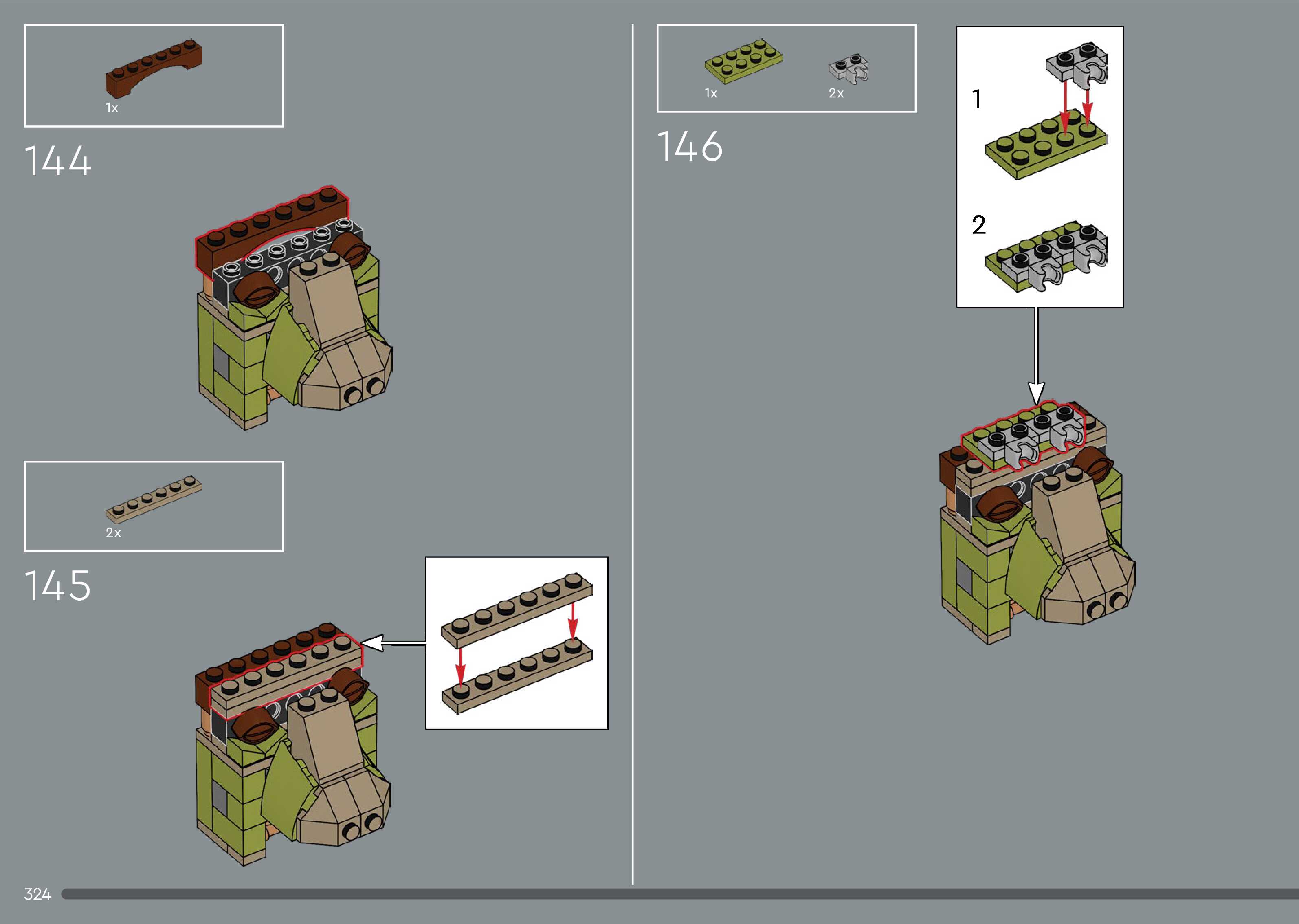 1x

144

2x

145

1x

2x

146

1

2

324