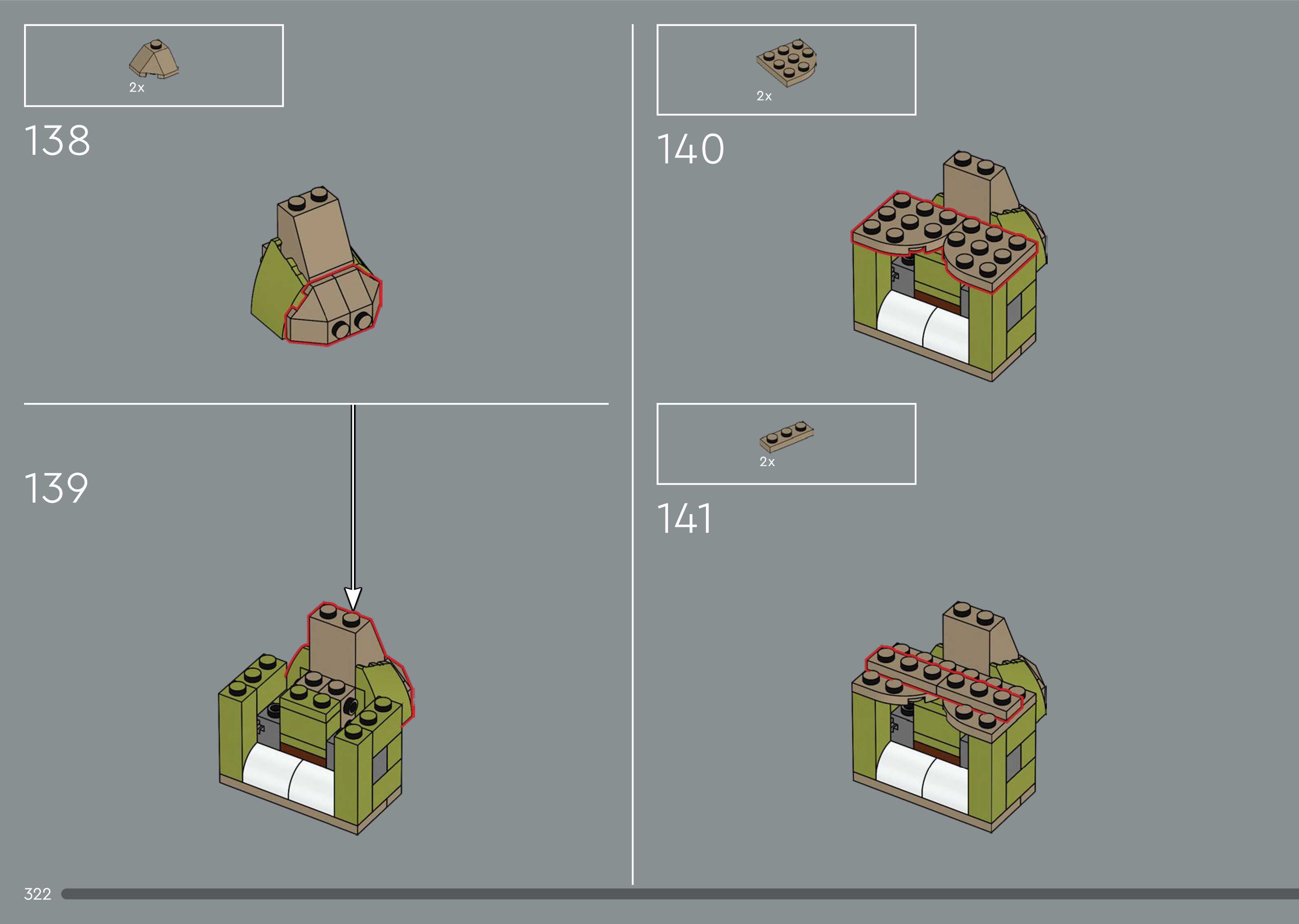 2x

138

139

2x

140

2x

141

322