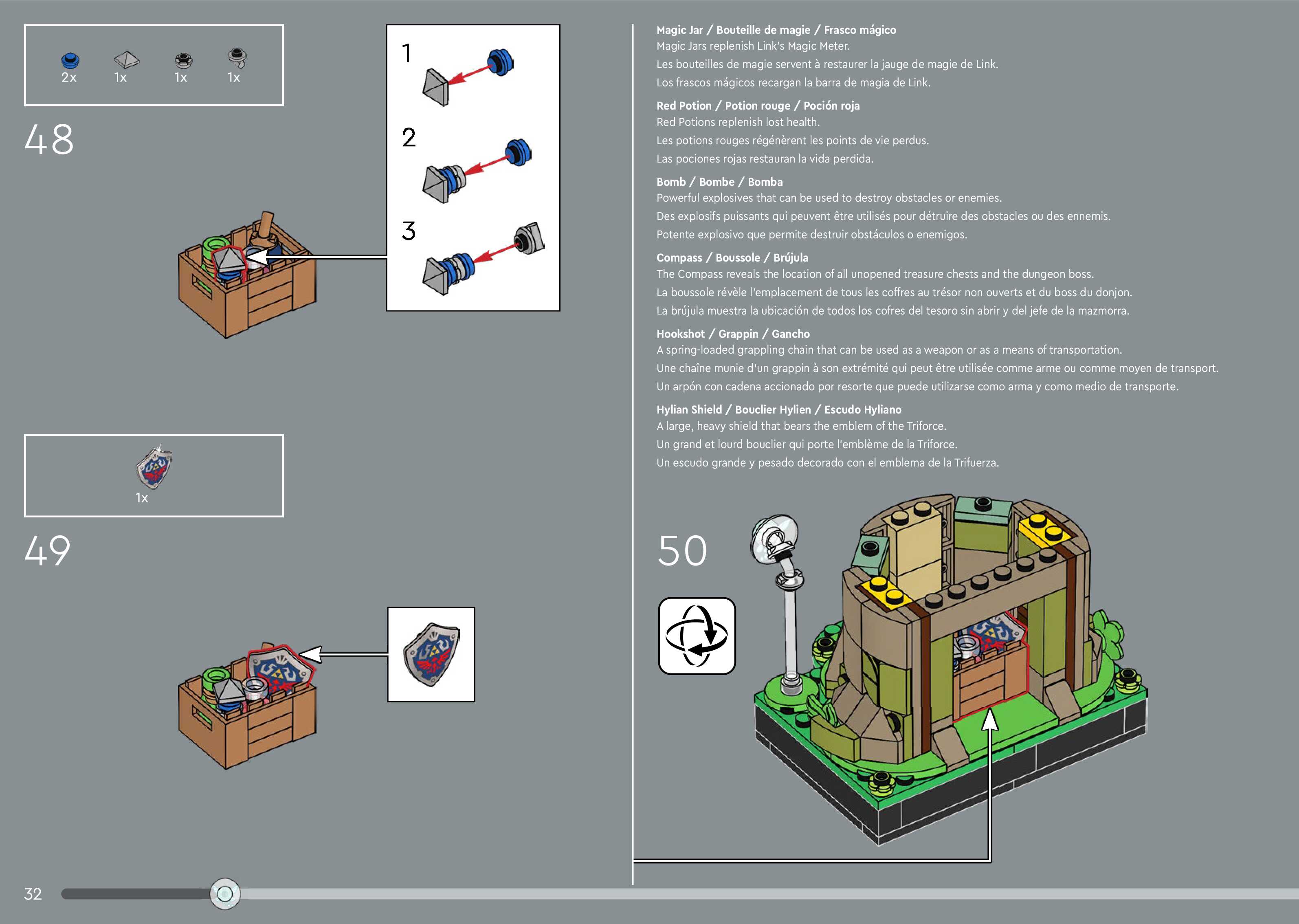 2x 1x 1x 1x

48

1

2

3

1x

49

Magic Jar / Bouteille de magie / Frasco mágico
Magic Jars replenish Link's Magic Meter.
Les bouteilles de magie servent à restaurer la jauge de magie de Link.
Los frascos mágicos recargan la barra de magia de Link.

Red Potion / Potion rouge / Poción roja
Red Potions replenish lost health.
Les potions rouges régénèrent les points de vie perdus.
Las pociones rojas restauran la vida perdida.

Bomb / Bombe / Bomba
Powerful explosives that can be used to destroy obstacles or enemies.
Des explosifs puissants qui peuvent être utilisés pour détruire des obstacles ou des ennemis.
Potente explosivo que permite destruir obstáculos o enemigos.

Compass / Boussole / Brújula
The Compass reveals the location of all unopened treasure chests and the dungeon boss.
La boussole révèle l'emplacement de tous les coffres au trésor non ouverts et du boss du donjon.
La brújula muestra la ubicación de todos los cofres del tesoro sin abrir y del jefe de la mazmorra.

Hookshot / Grappin / Gancho
A spring-loaded grappling chain that can be used as a weapon or as a means of transportation.
Une chaîne munie d'un grappin à son extrémité qui peut être utilisée comme arme ou comme moyen de transport.
Un arpón con cadena accionado por resorte que puede utilizarse como arma y como medio de transporte.

Hylian Shield / Bouclier Hylien / Escudo Hyliano
A large, heavy shield that bears the emblem of the Triforce.
Un grand et lourd bouclier qui porte l'emblème de la Triforce.
Un escudo grande y pesado decorado con el emblema de la Trifuerza.

50

32