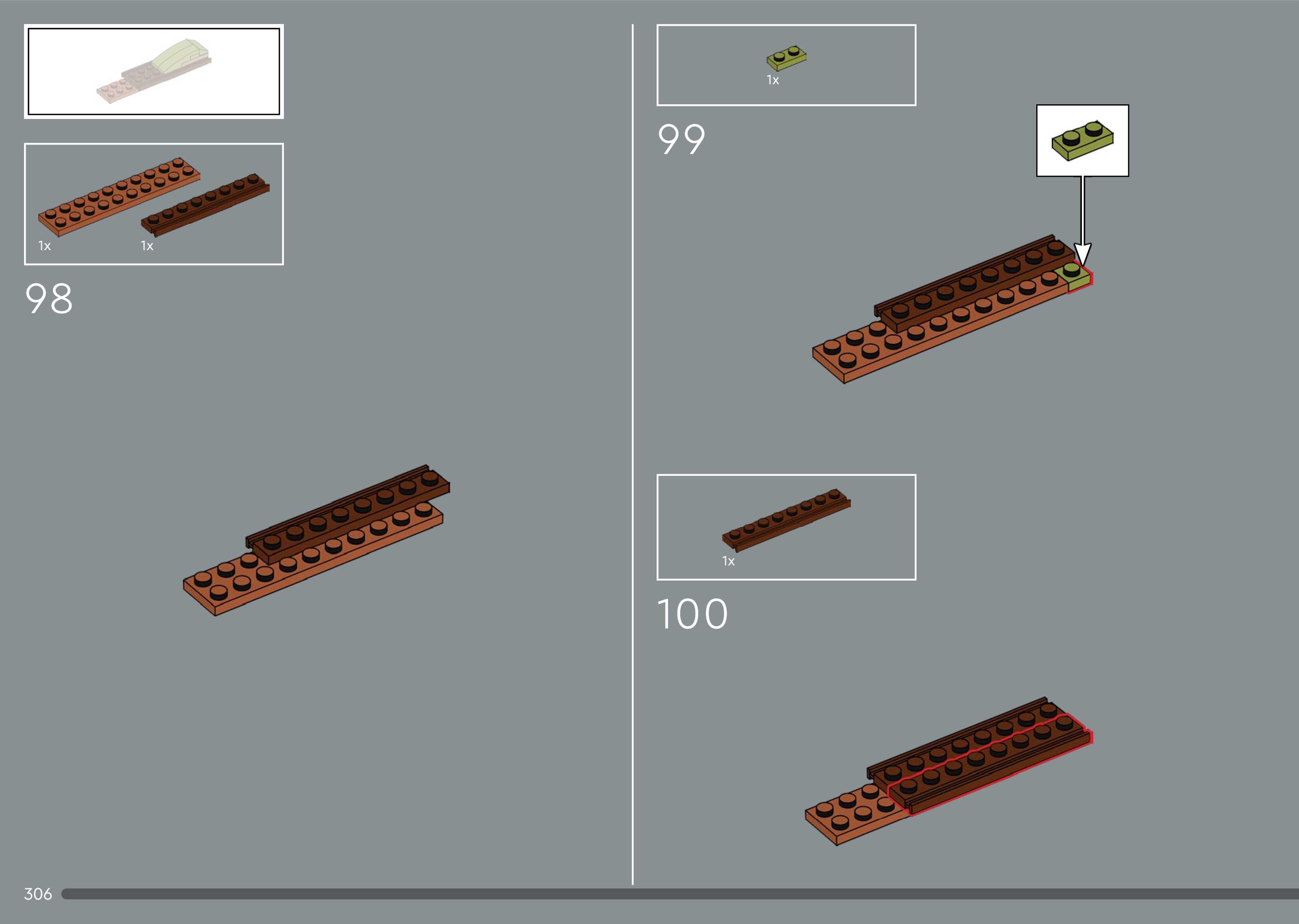 1x

1x

98

1x

99

1x

100

306