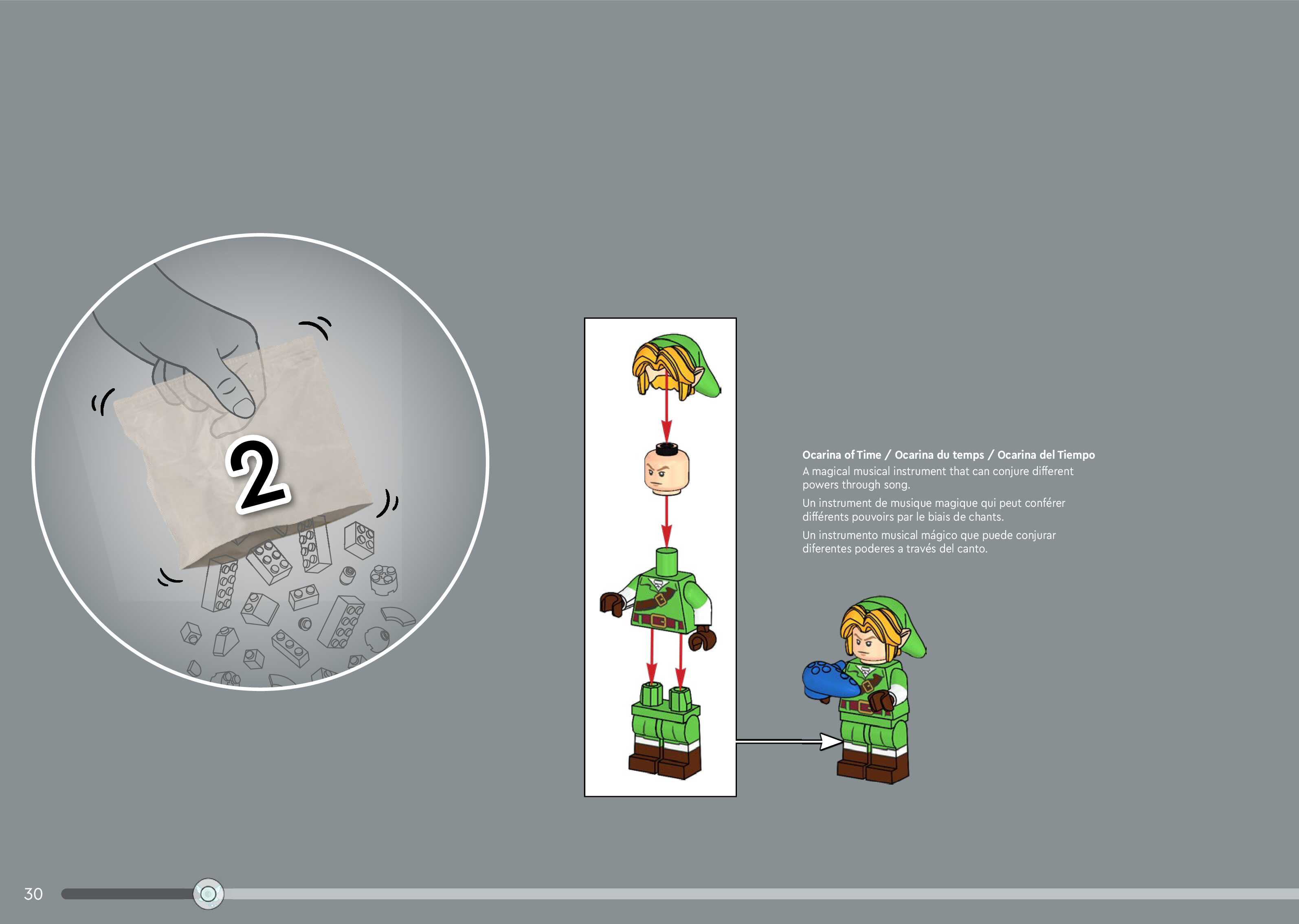 2

Ocarina of Time / Ocarina du temps / Ocarina del Tiempo
A magical musical instrument that can conjure different powers through song.

Un instrument de musique magique qui peut conférer différents pouvoirs par le biais de chants.

Un instrumento musical mágico que puede conjurar diferentes poderes a través del canto.

30