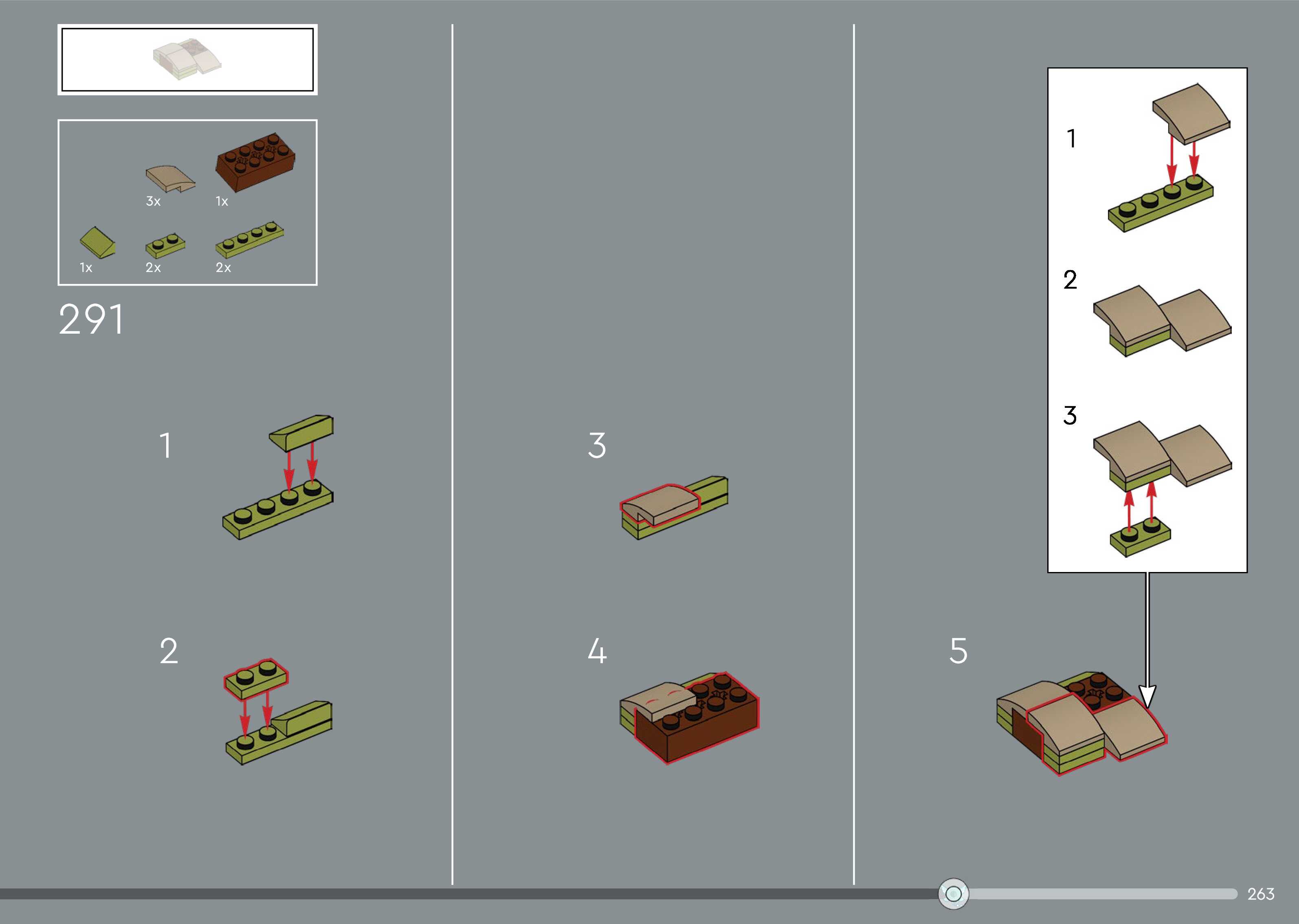 3x
1x
1x
2x
2x
291

1

2

3

4

1

2

3

5

263