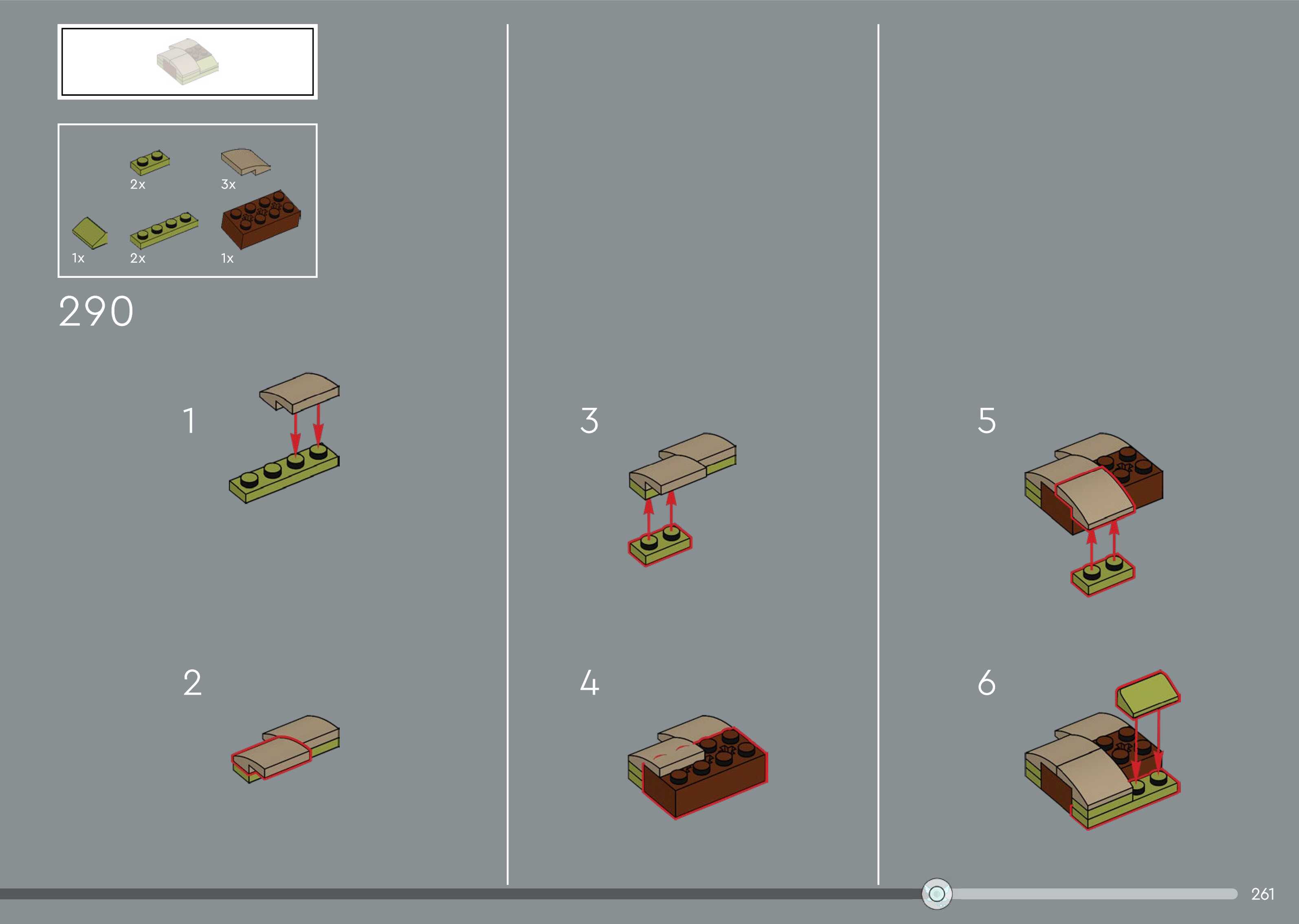 2x
3x
1x
2x
1x

290

1

2

3

4

5

6

261