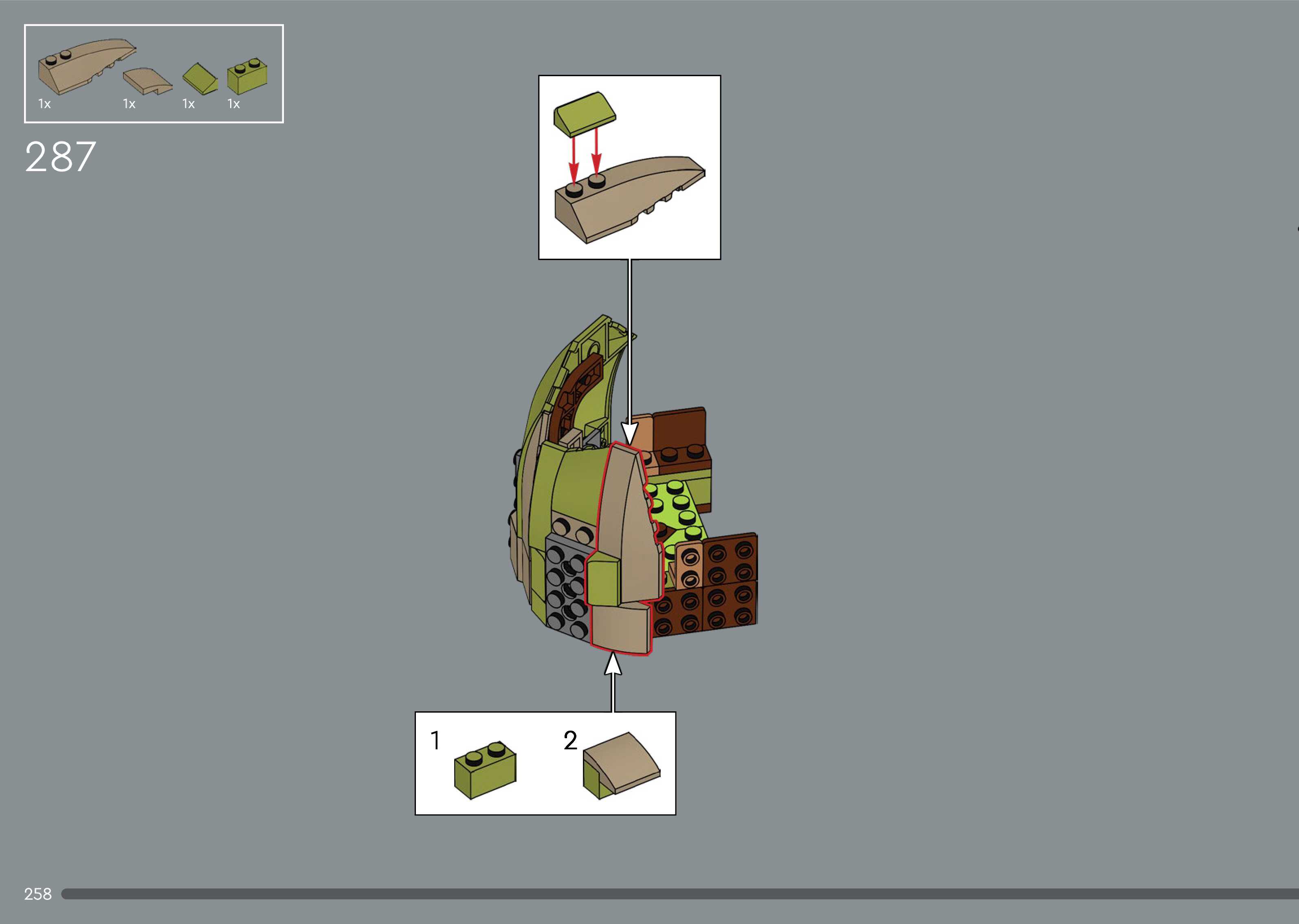 1x 1x 1x 1x

287

1

2

258