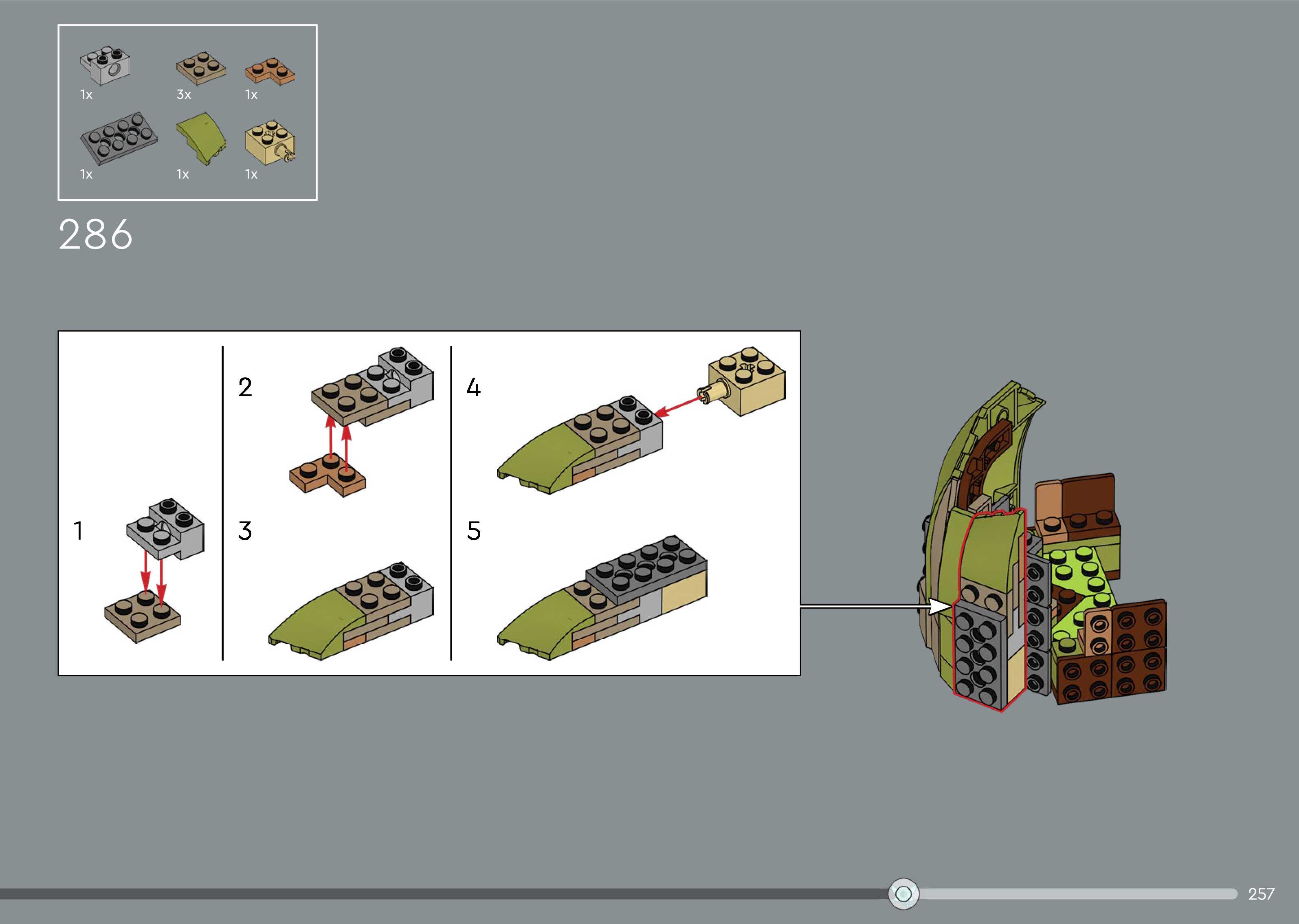 1x
3x
1x
1x
1x
1x

286

1
2
3
4
5

257