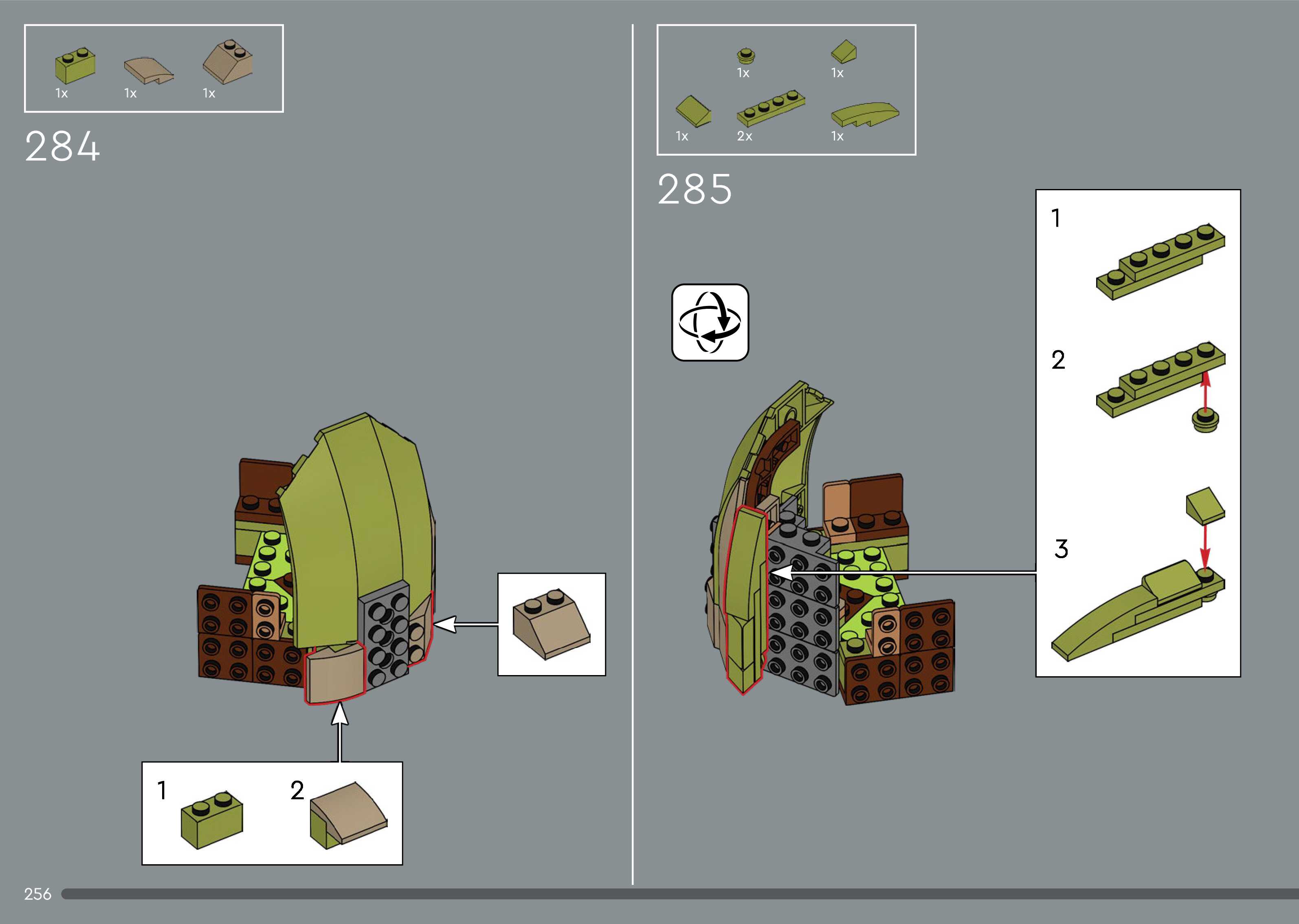 1x 1x 1x

284

1 2

1x 1x
1x 2x 1x

285

1

2

3

256