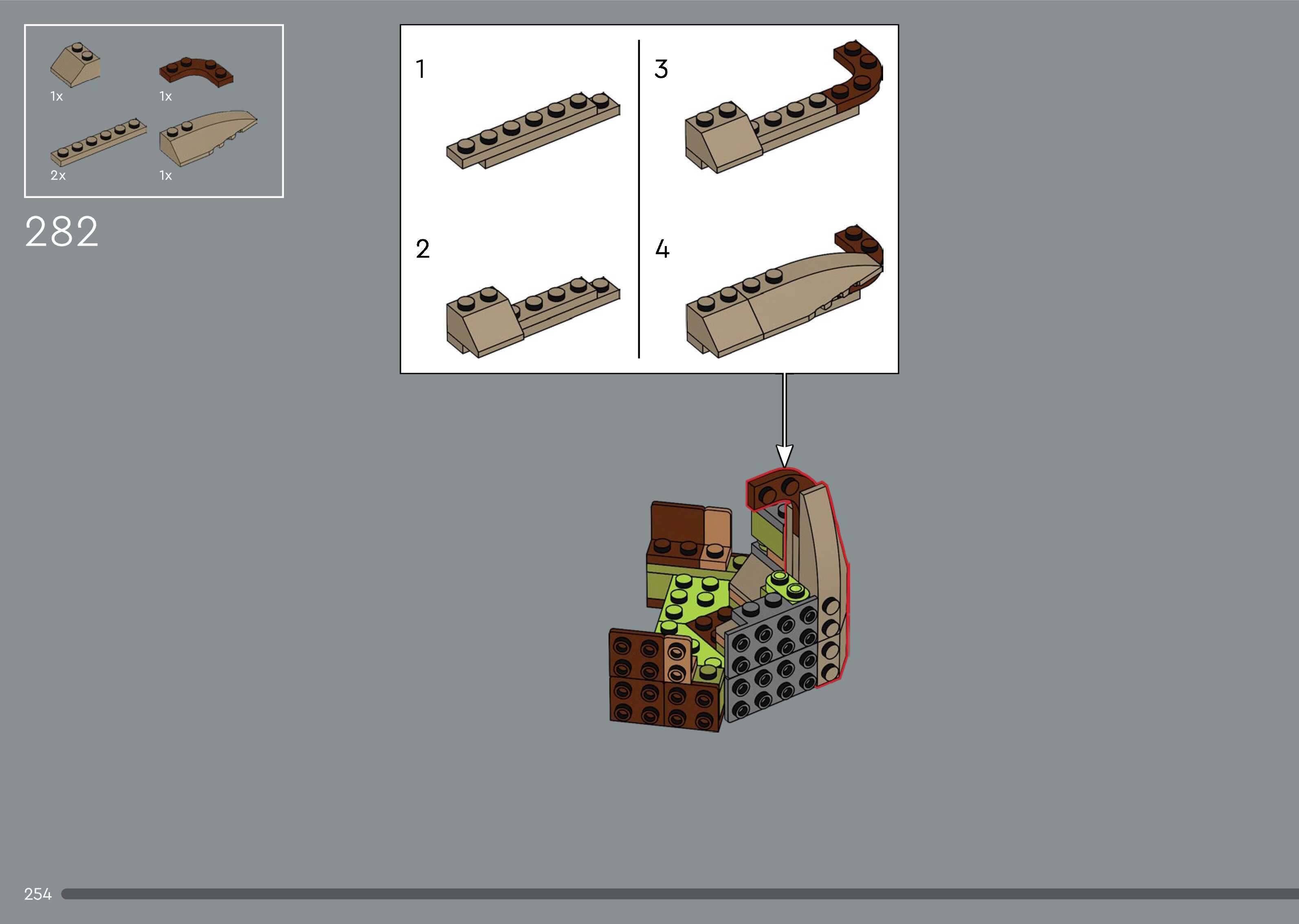 1x
1x
2x
1x

282

1
2
3
4

254