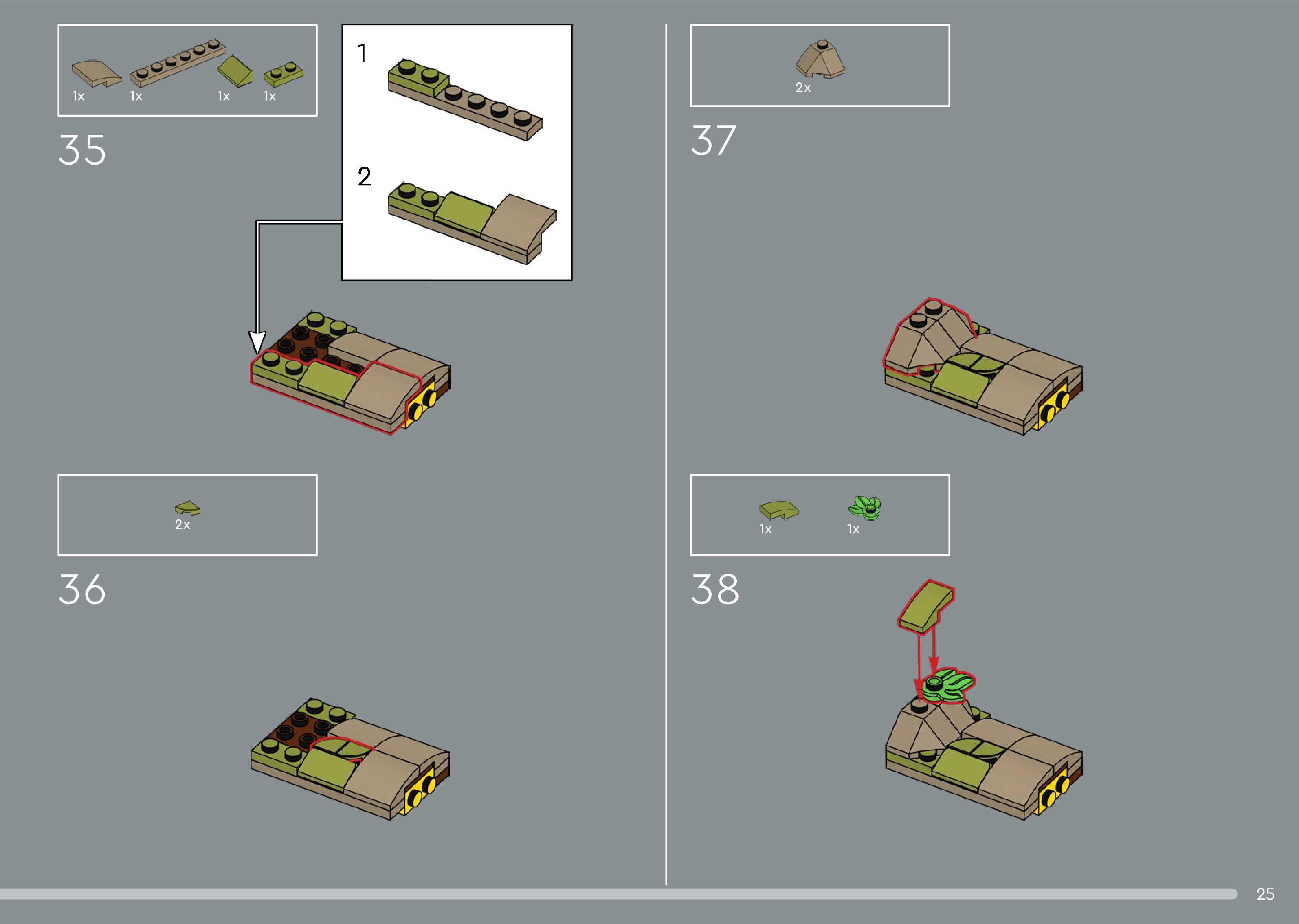 1x 1x 1x 1x

35

1

2

2x

36

2x

37

1x 1x

38

25