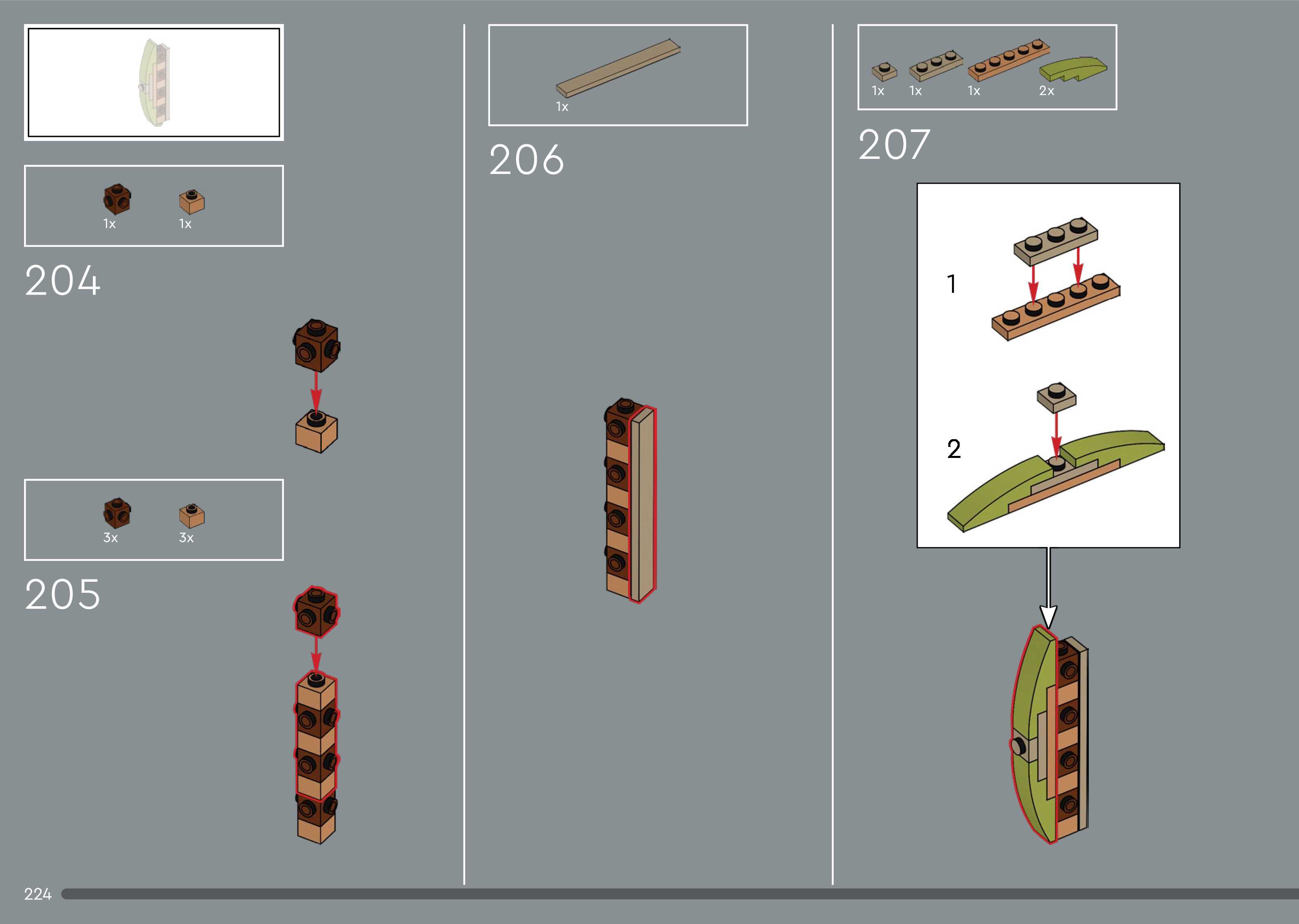 1x 1x

204

3x 3x

205

1x

206

1x 1x 1x 2x

207

1

2

224