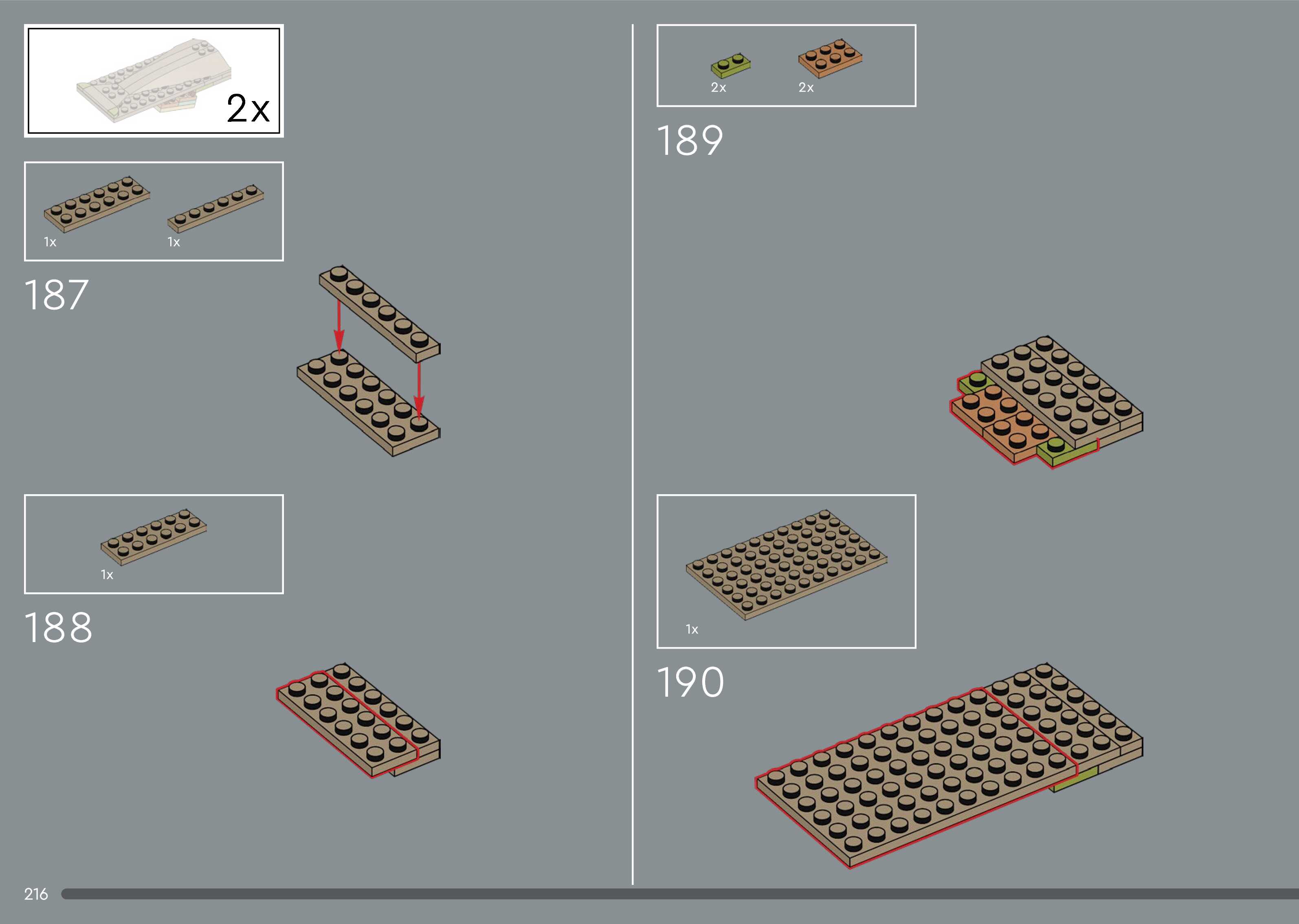 2x

1x 1x

187

1x

188

2x 2x

189

1x

190

216