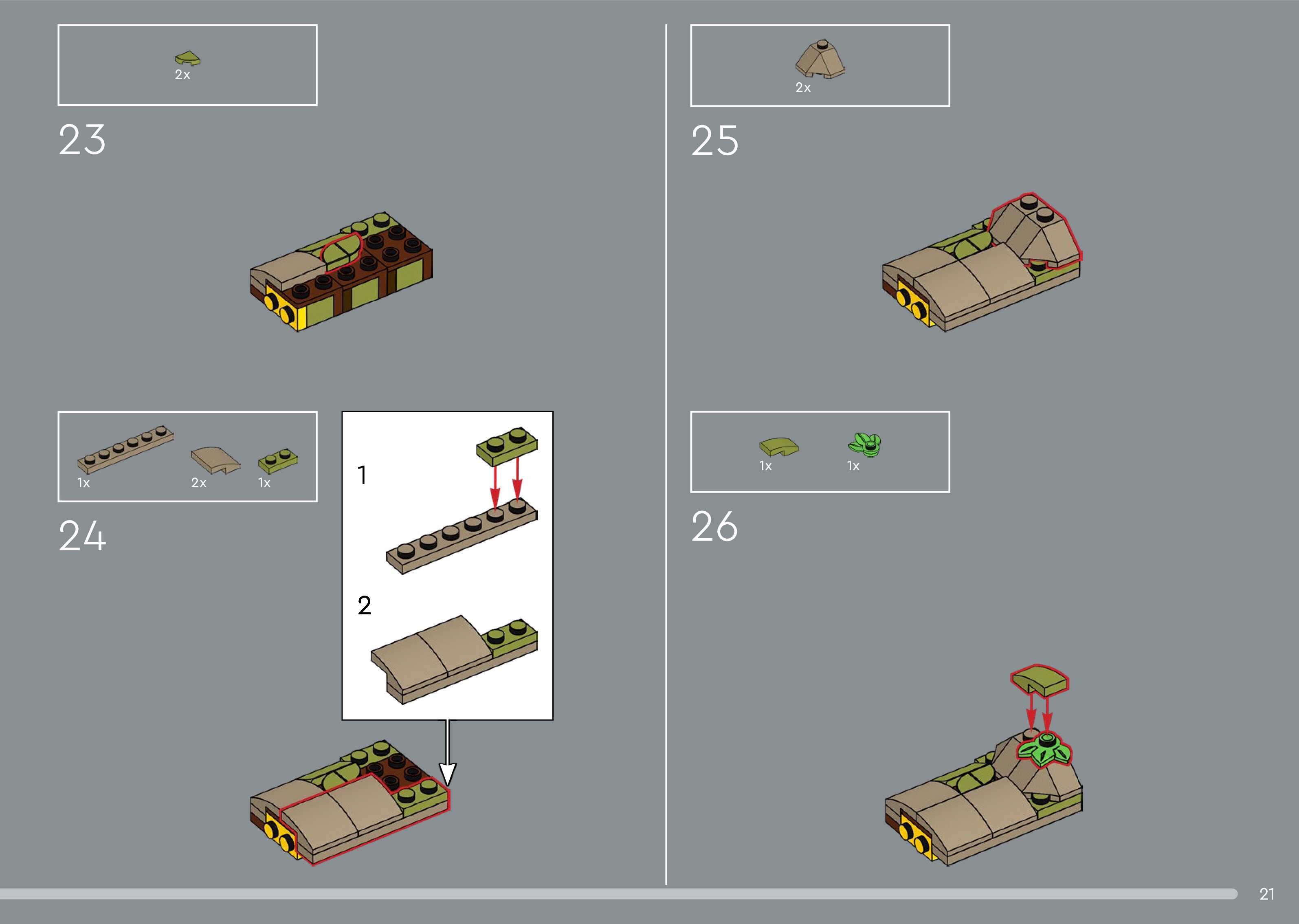 2x

23

1x 2x 1x

24

1

2

2x

25

1x 1x

26

21