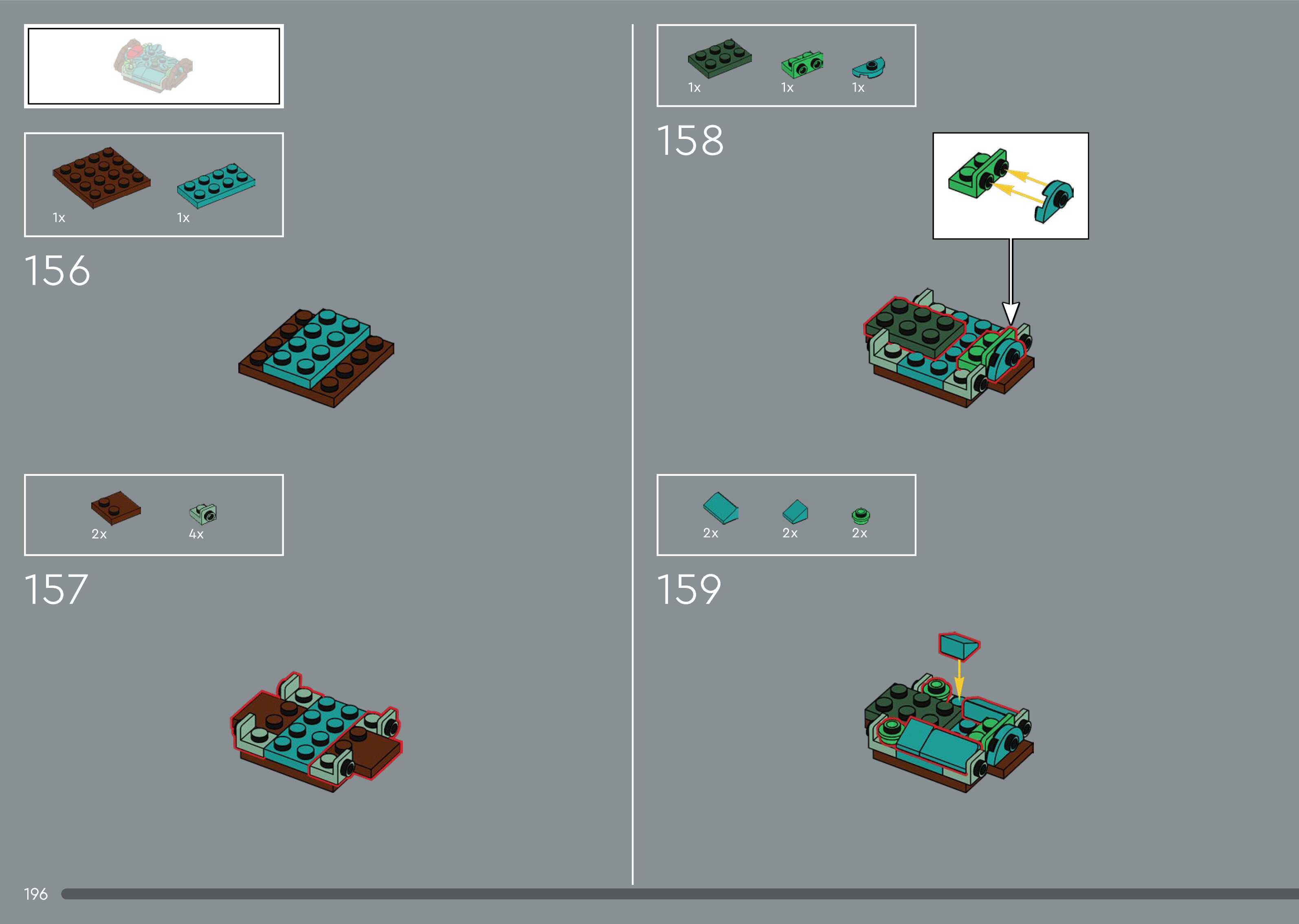 1x
1x

156

2x
4x

157

1x
1x
1x

158

2x
2x
2x

159

196