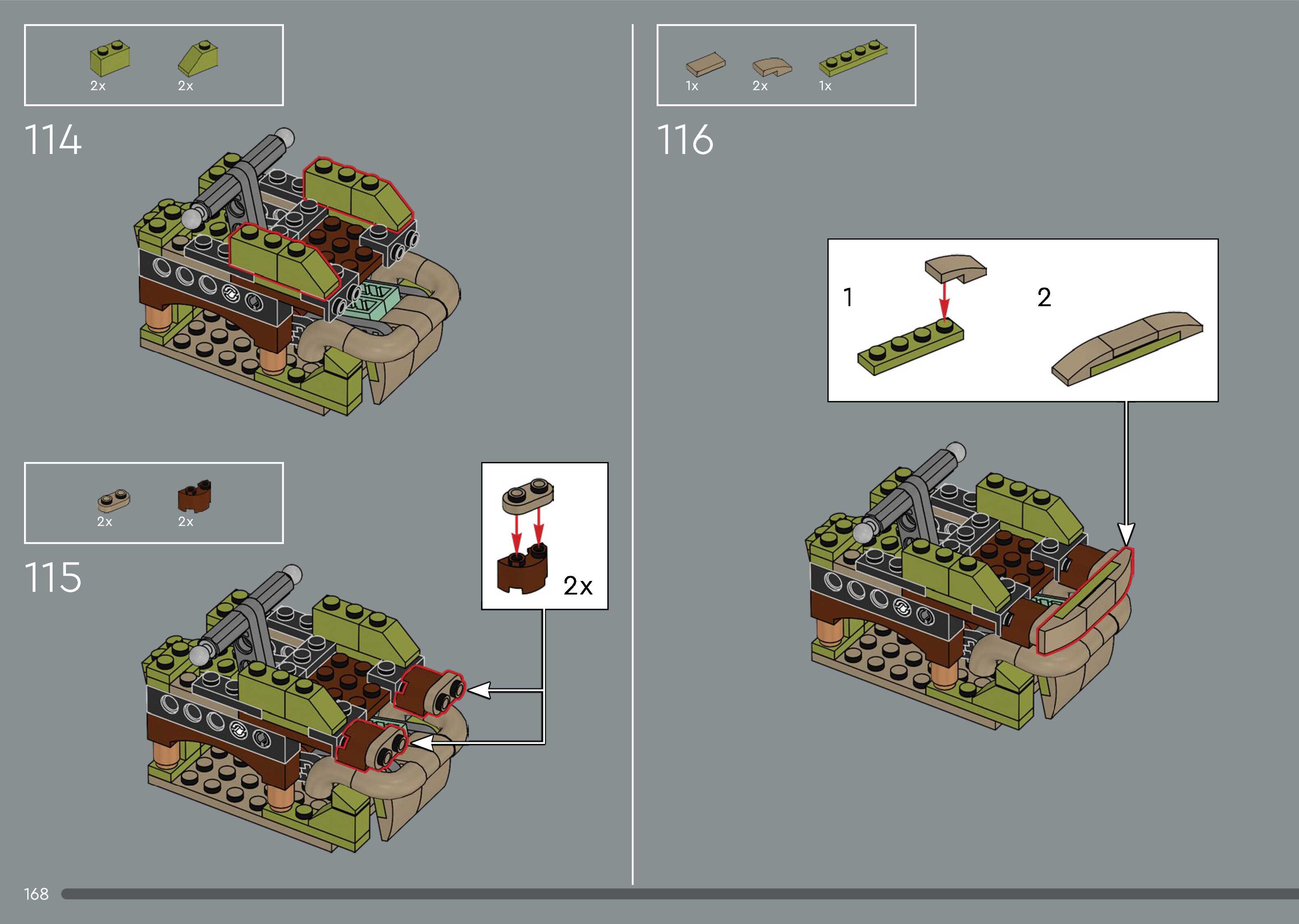 2x 2x

114

2x 2x

115

2x

1x 2x 1x

116

1

2

168