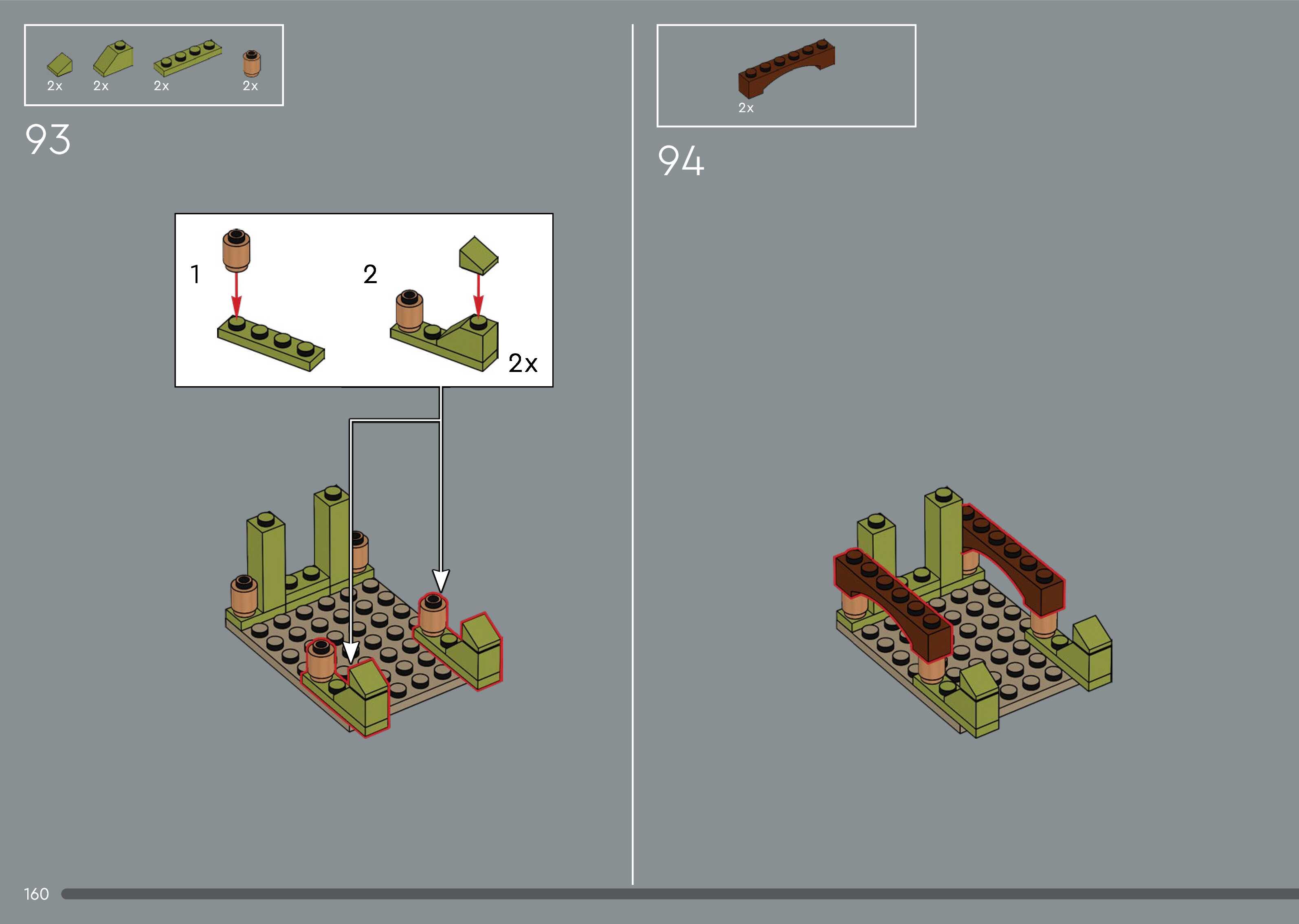 2x 2x 2x 2x

93

1

2

2x

2x

94

160