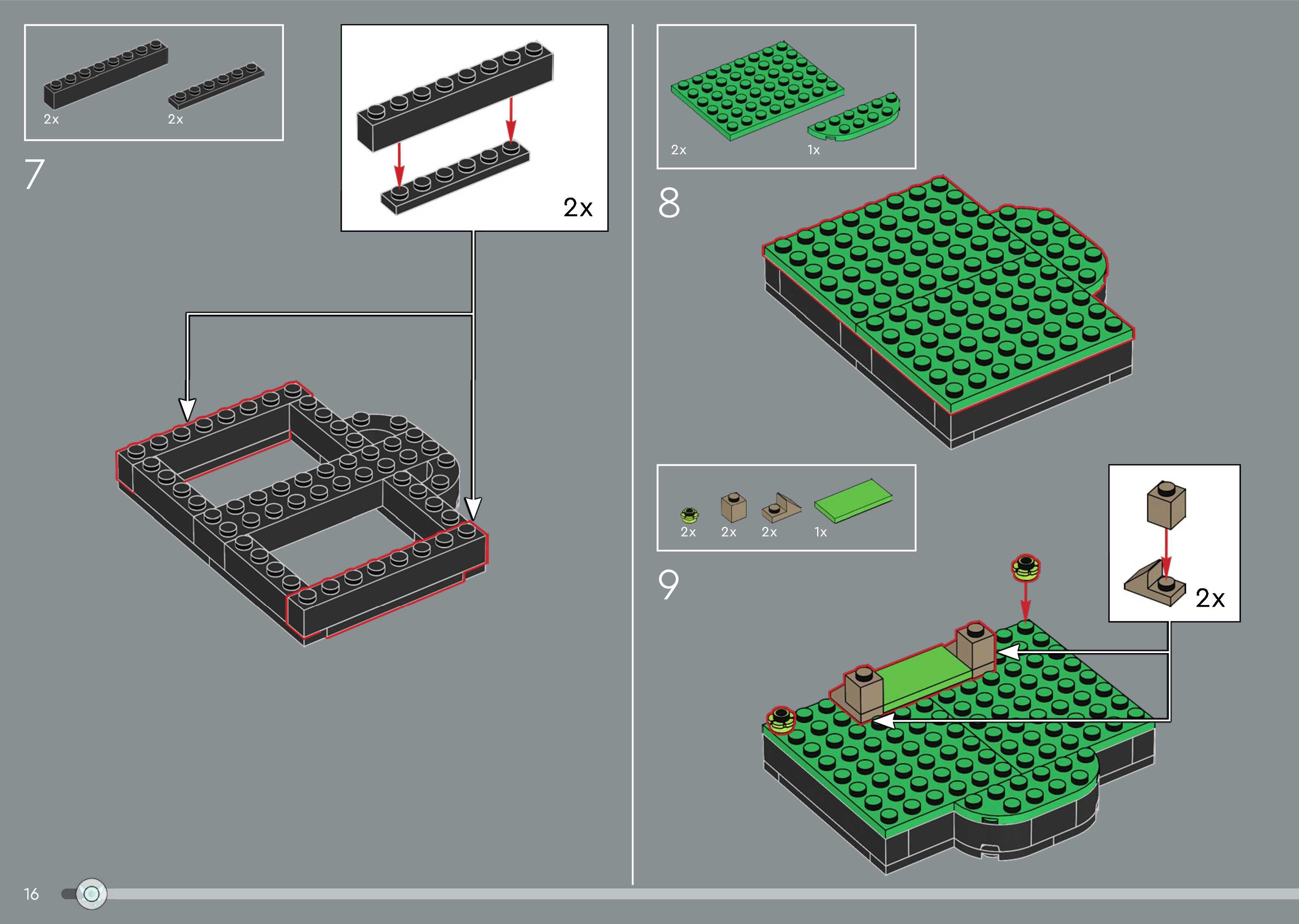 2x
2x

7

2x

2x
1x

8

2x
2x
2x
1x

9

2x

16