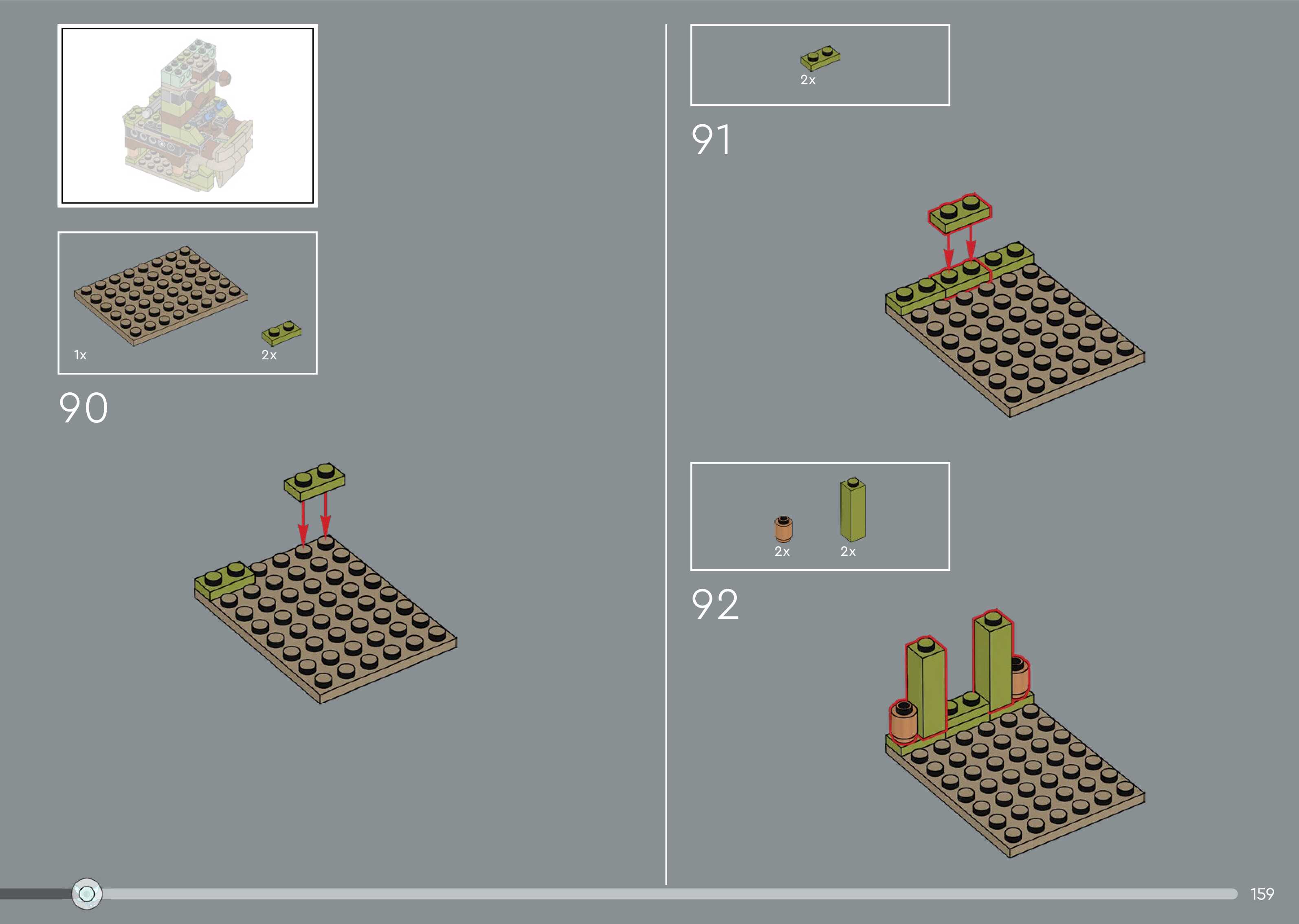 1x
2x
90

2x
91

2x
2x
92

159