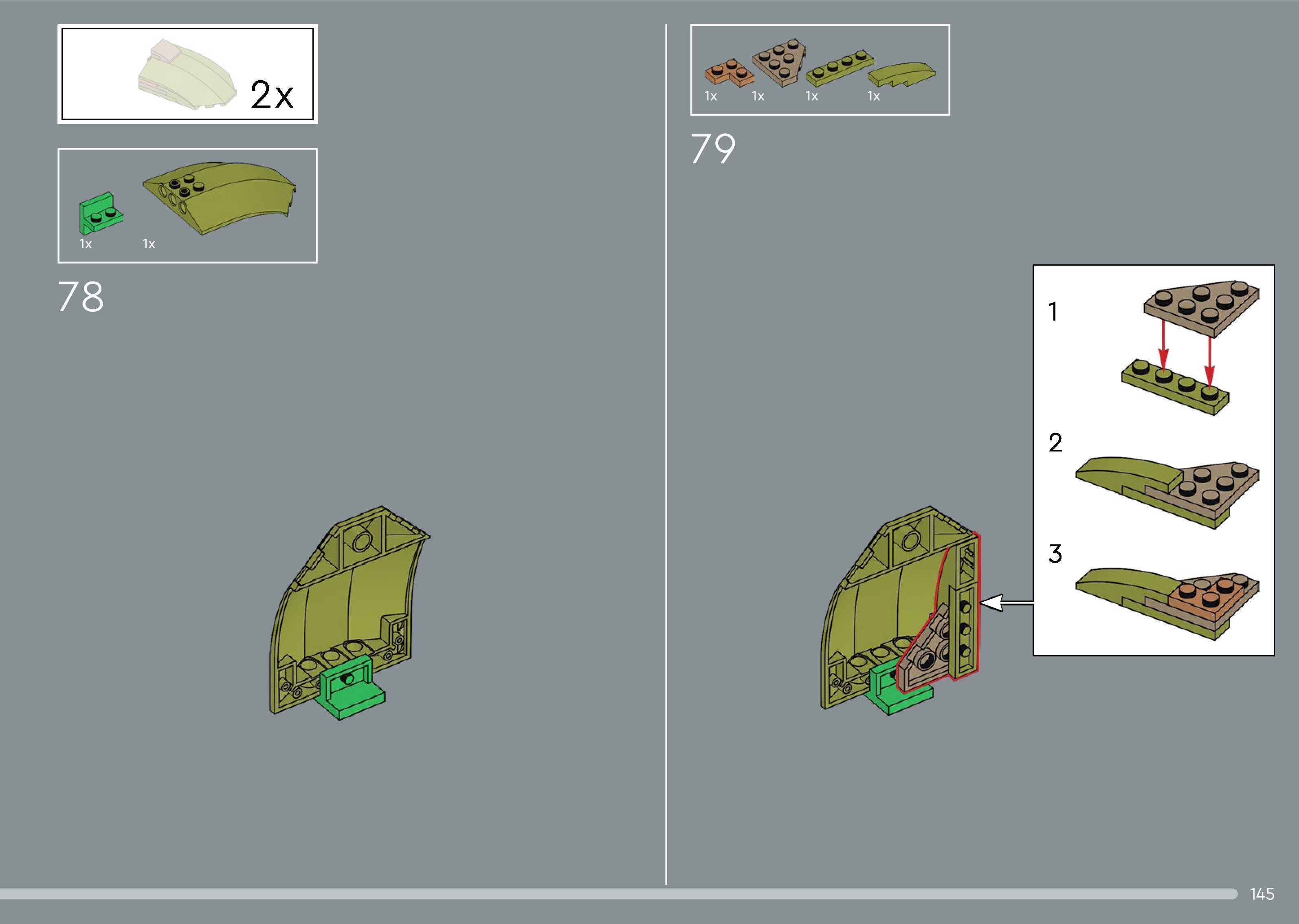 2x

1x 1x

78

1x 1x 1x 1x

79

1

2

3

145