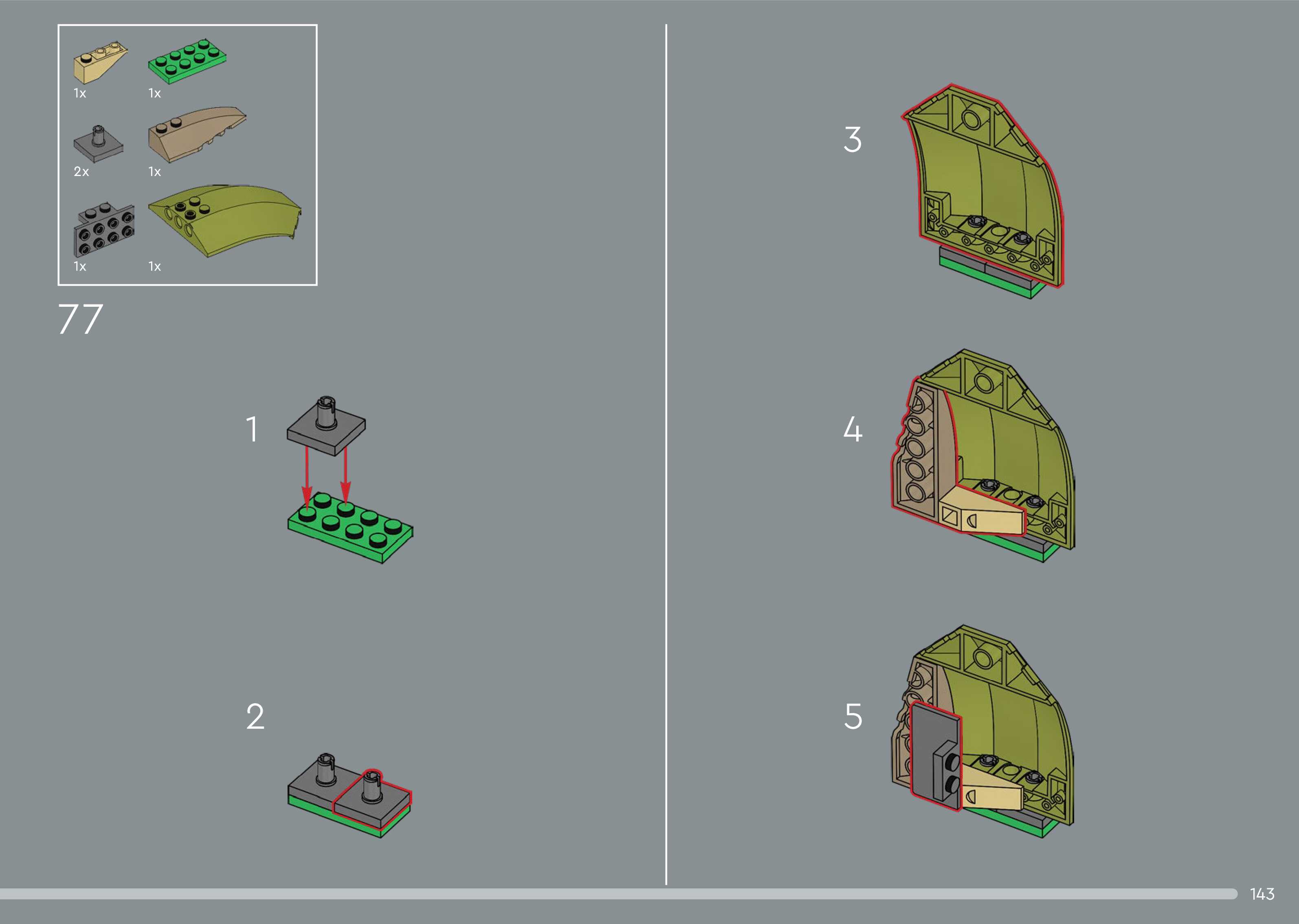 1x 1x
2x 1x
1x 1x

77

1

2

3

4

5

143