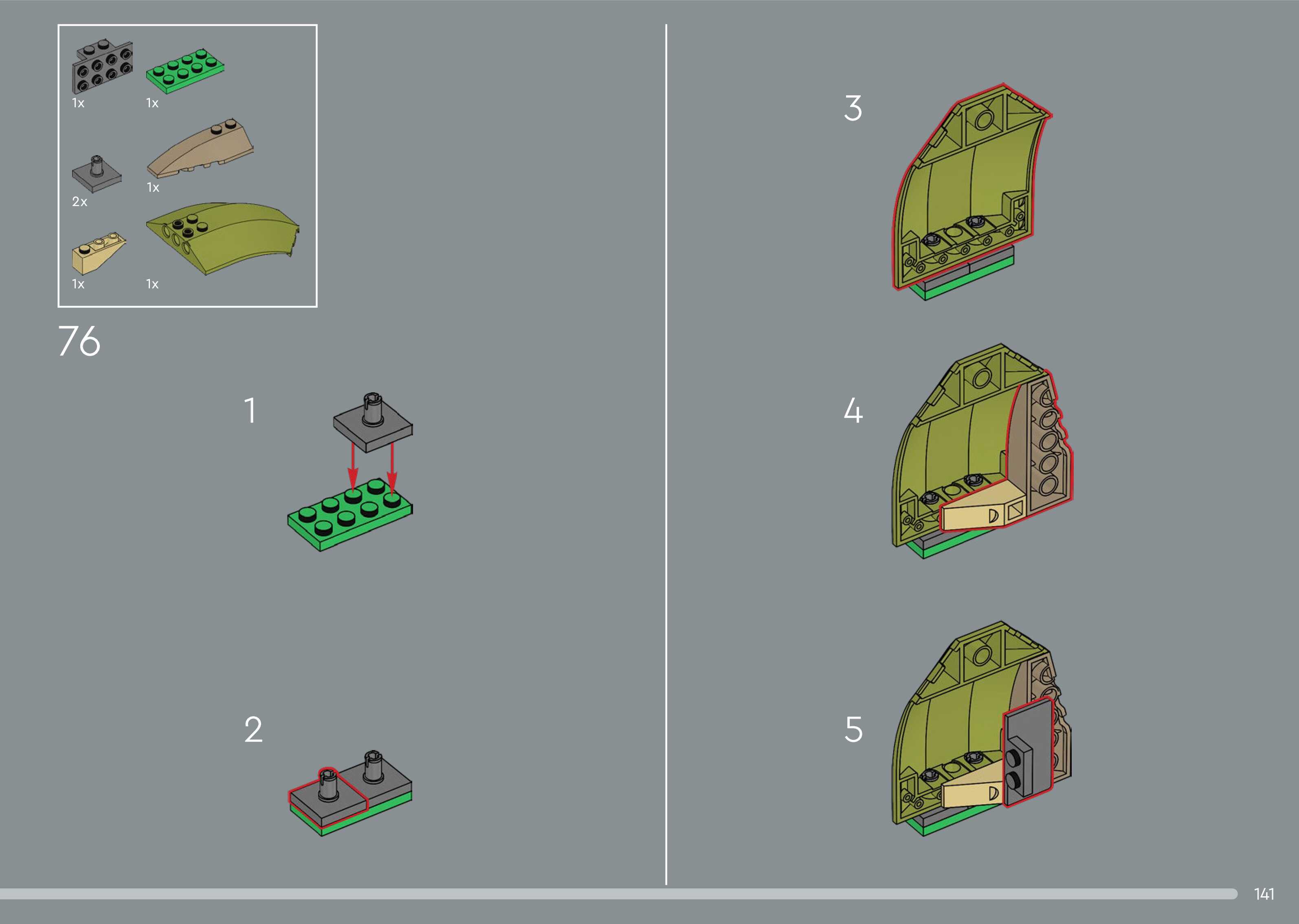 1x
1x
2x
1x
1x
1x

76

1

2

3

4

5

141