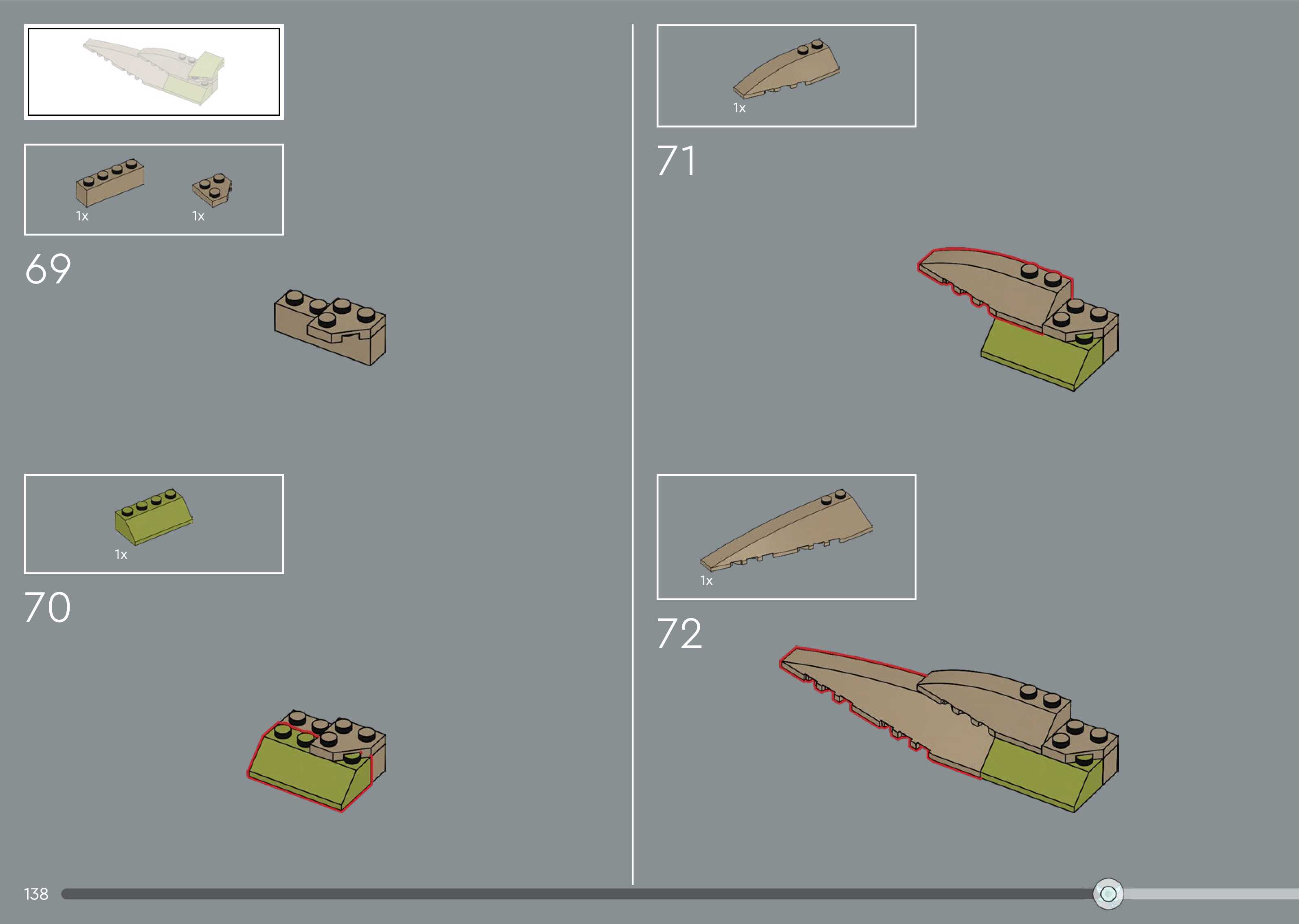 1x

1x

69

1x

70

1x

71

1x

72

138