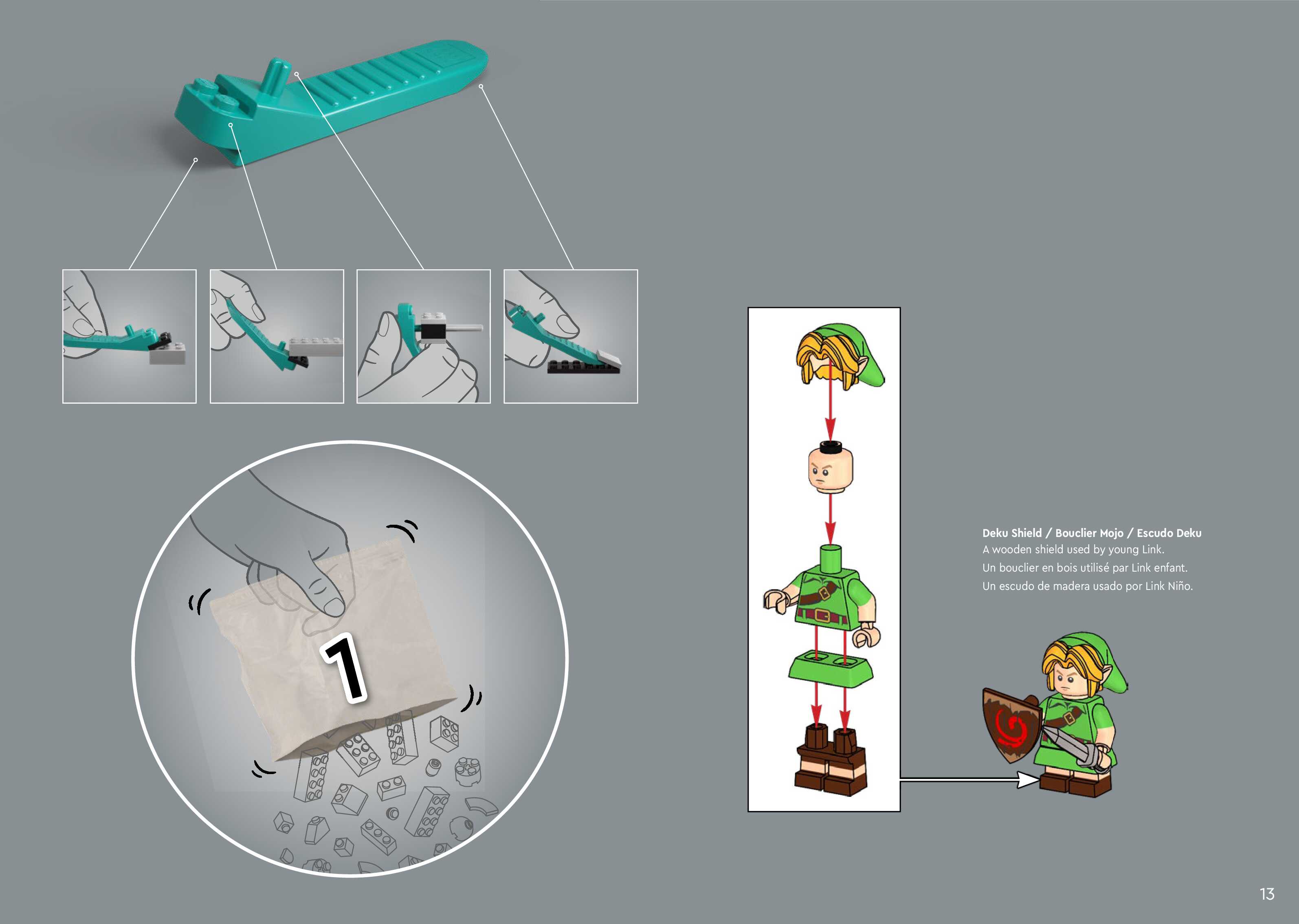 1

Deku Shield / Bouclier Mojo / Escudo Deku
A wooden shield used by young Link.
Un bouclier en bois utilisé par Link enfant.
Un escudo de madera usado por Link Niño.

13