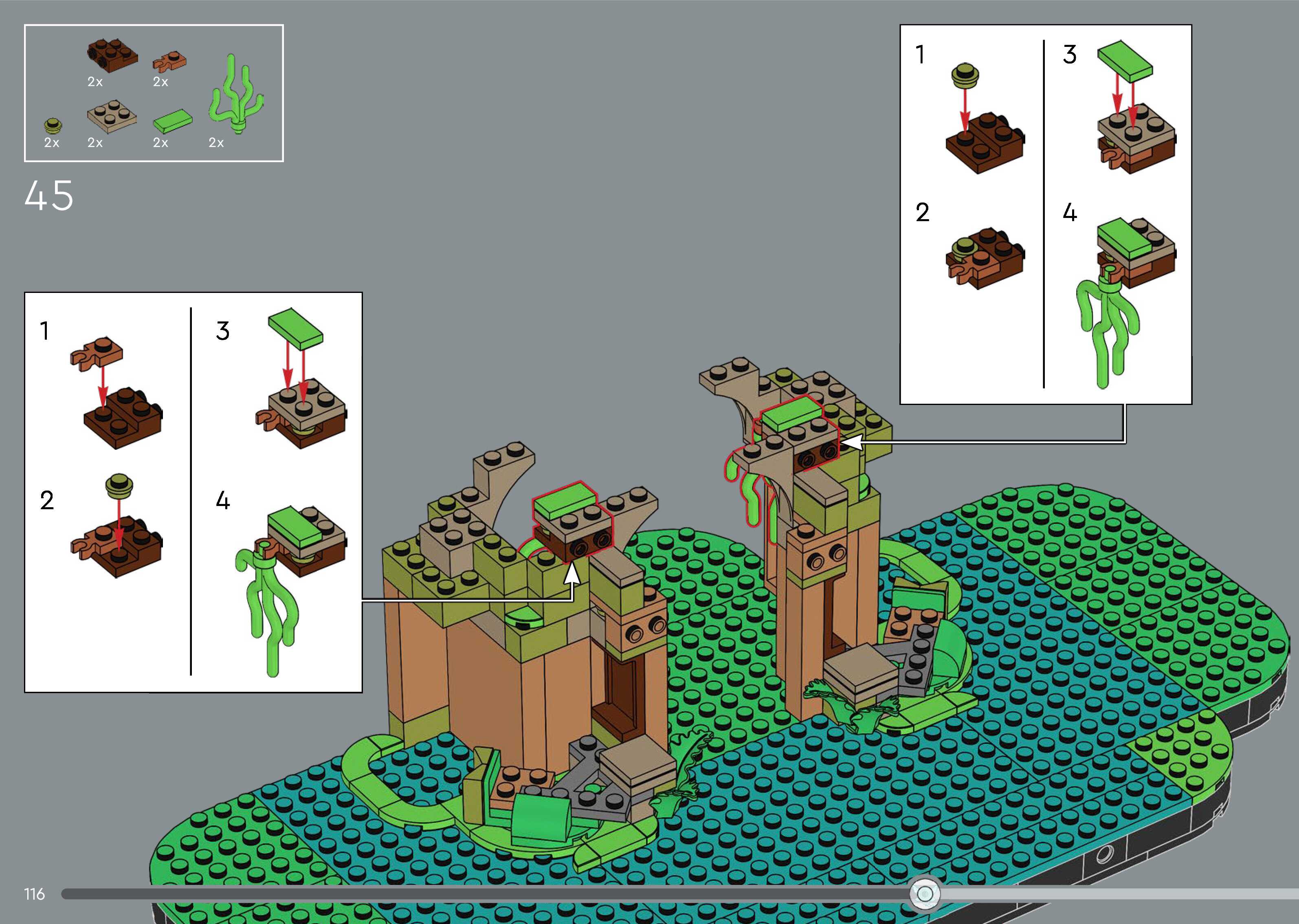 2x 2x
2x 2x 2x 2x

45

1
2
3
4

1
2
3
4

116