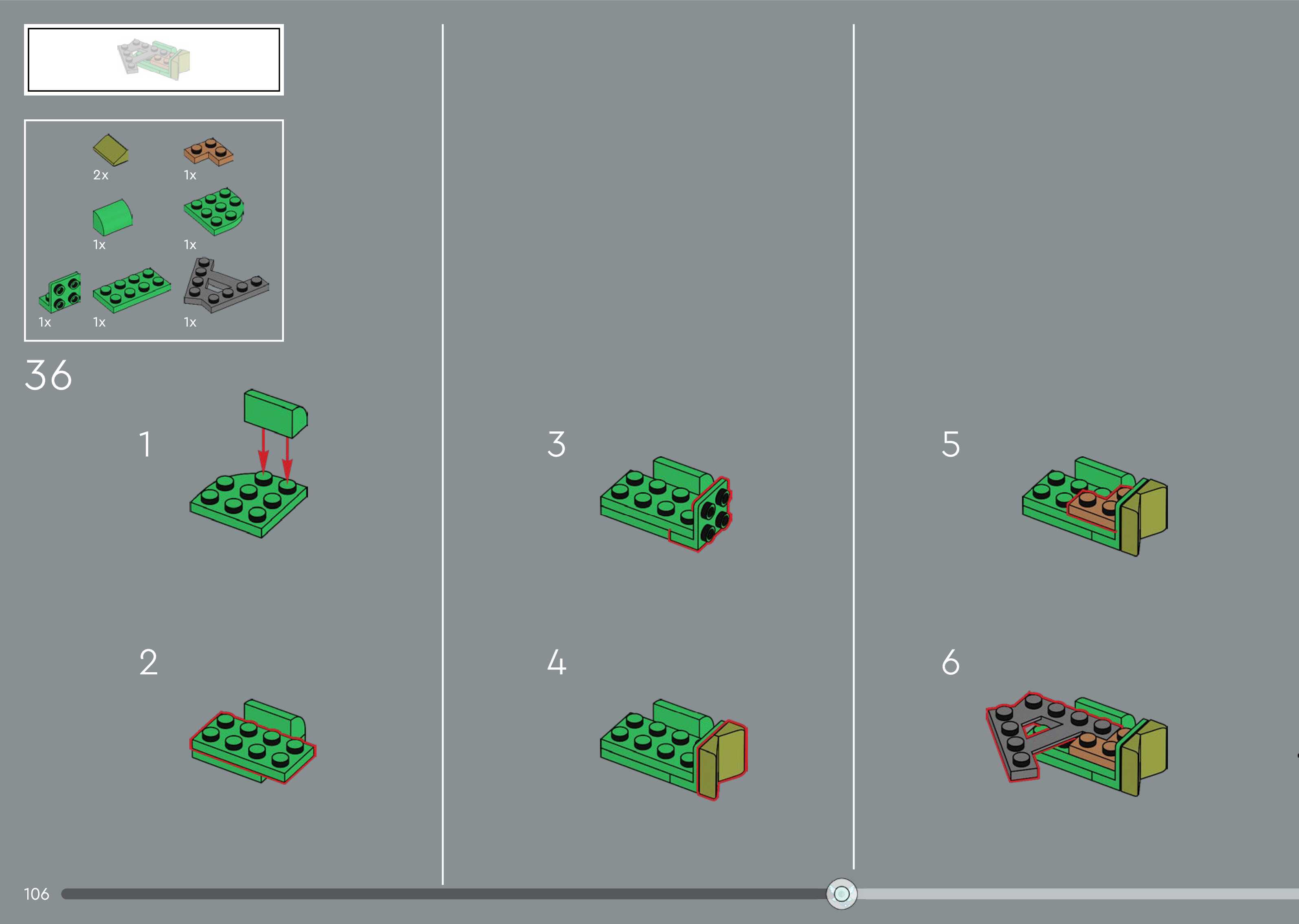 2x
1x
1x
1x
1x
1x
1x

36

1

2

3

4

5

6

106