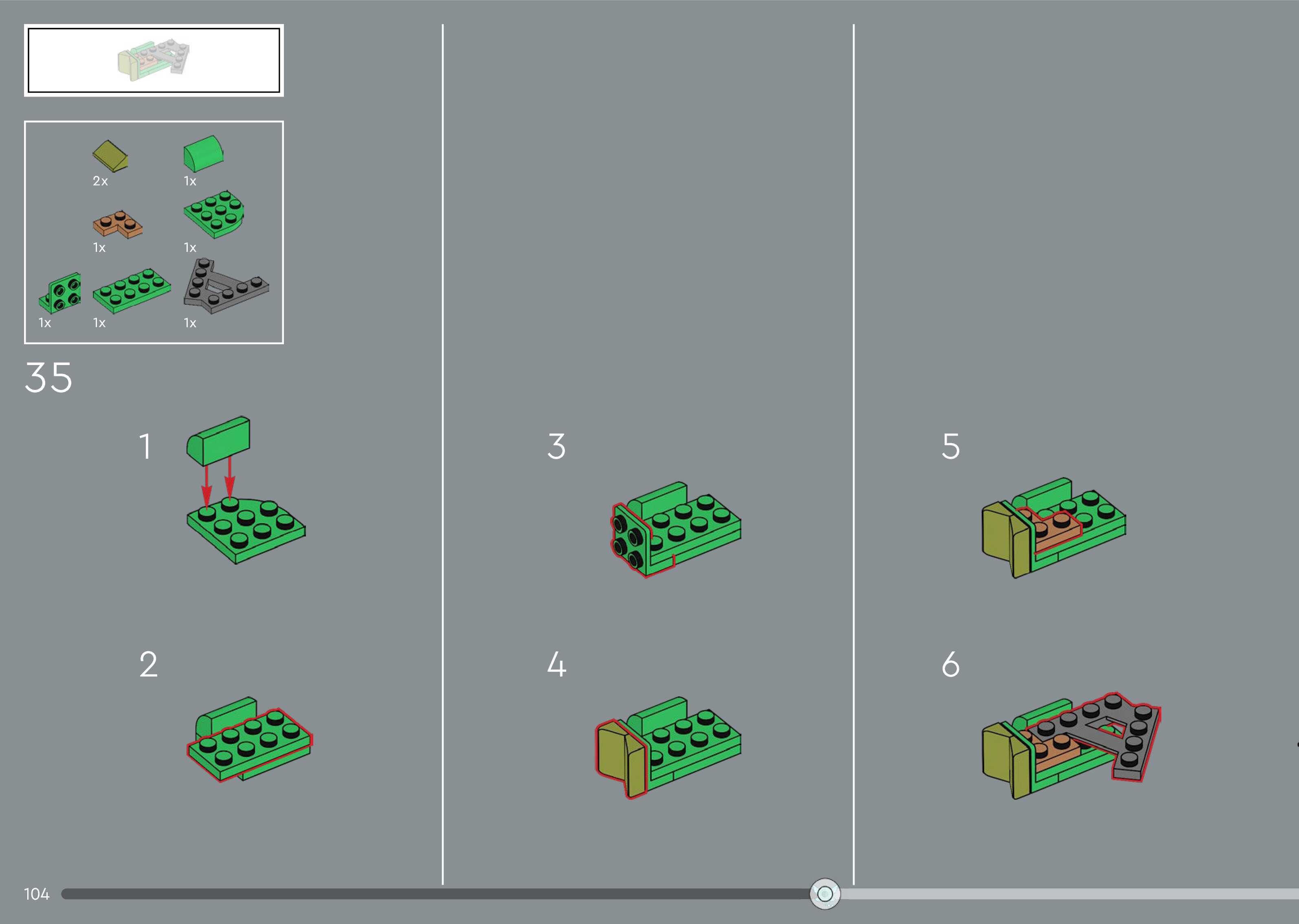 2x
1x
1x
1x
1x
1x
1x

35

1

2

3

4

5

6

104