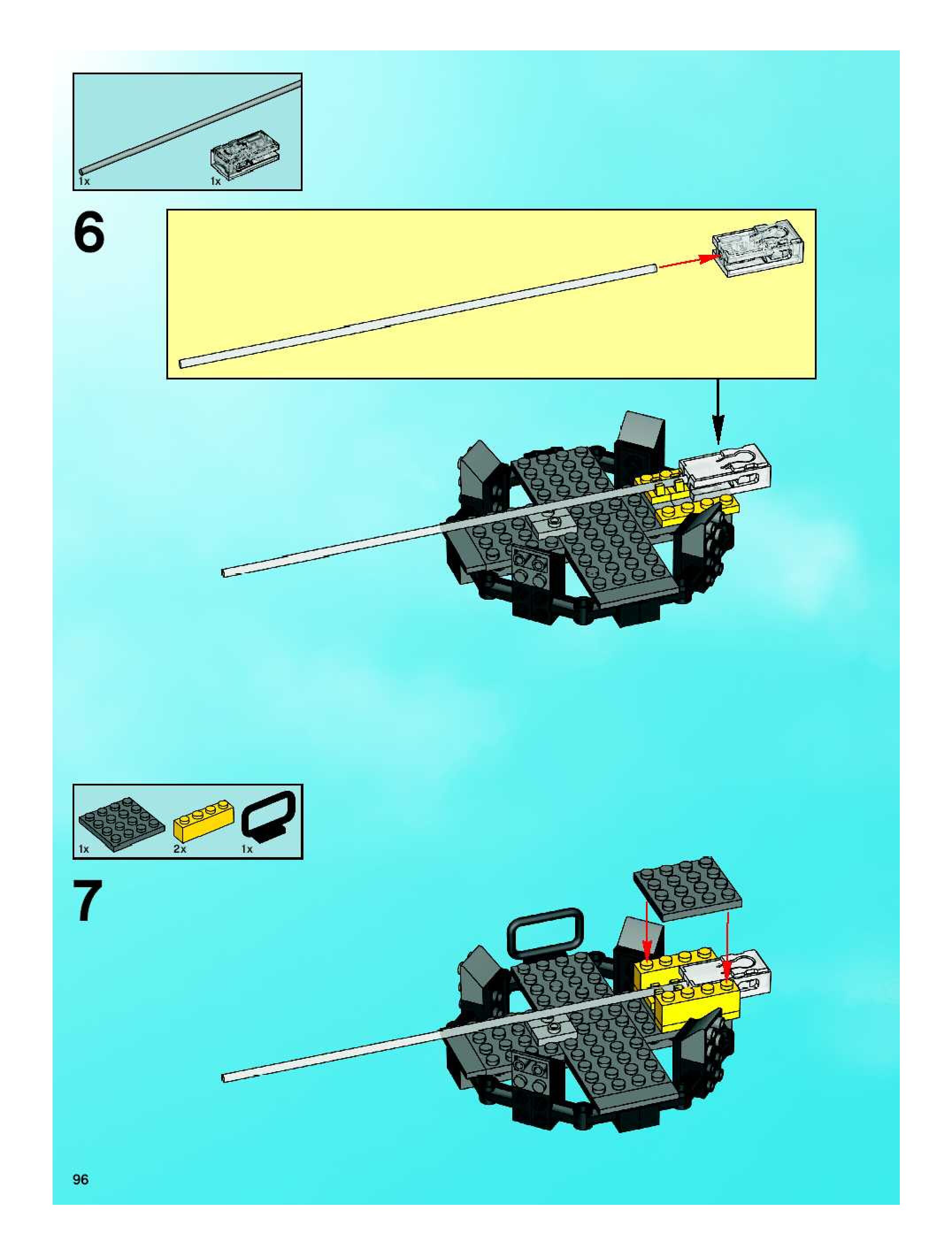 1x
1x

6

1x
2x
1x

7

96