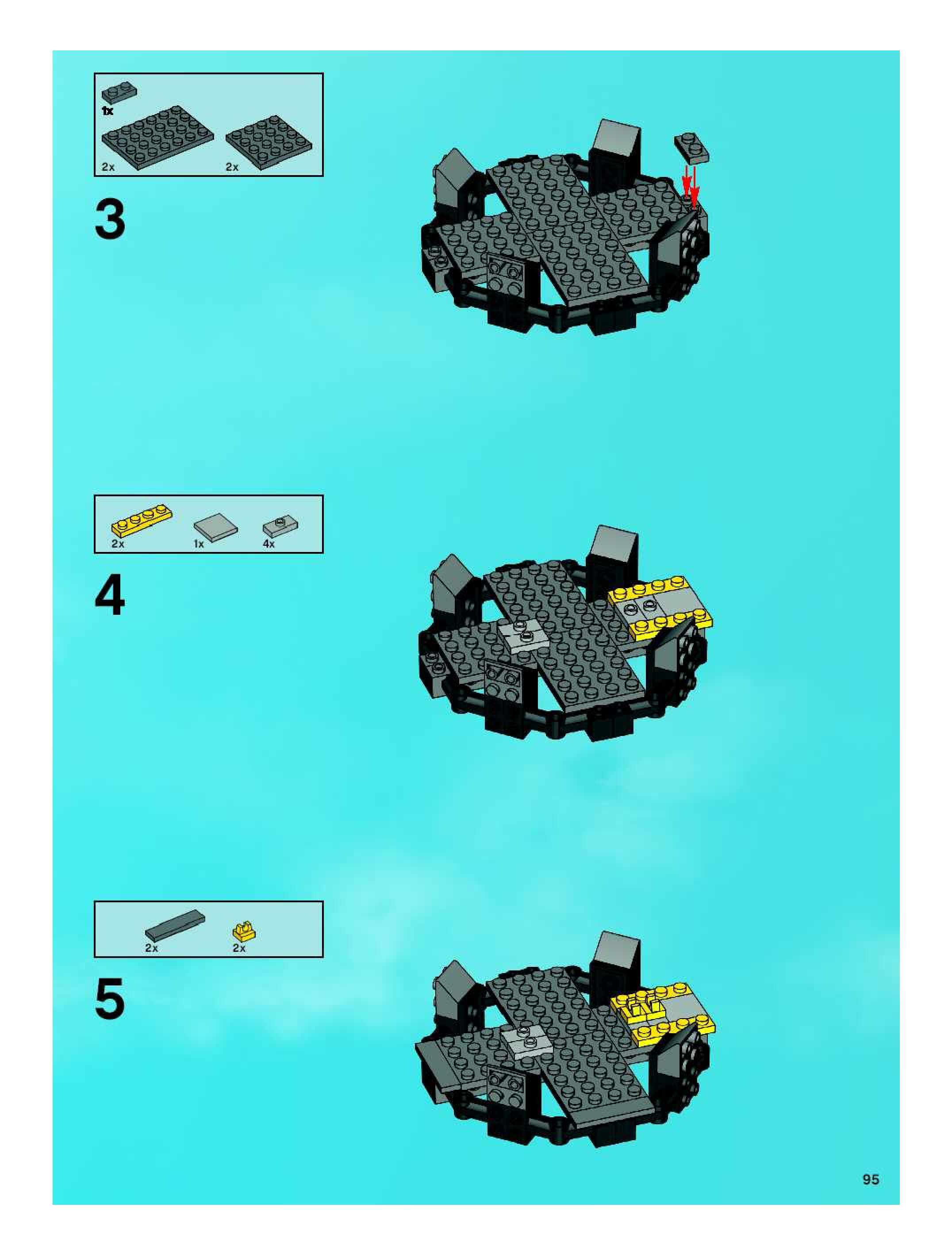 1x

2x

2x

3

2x

1x

4x

4

2x

2x

5

95