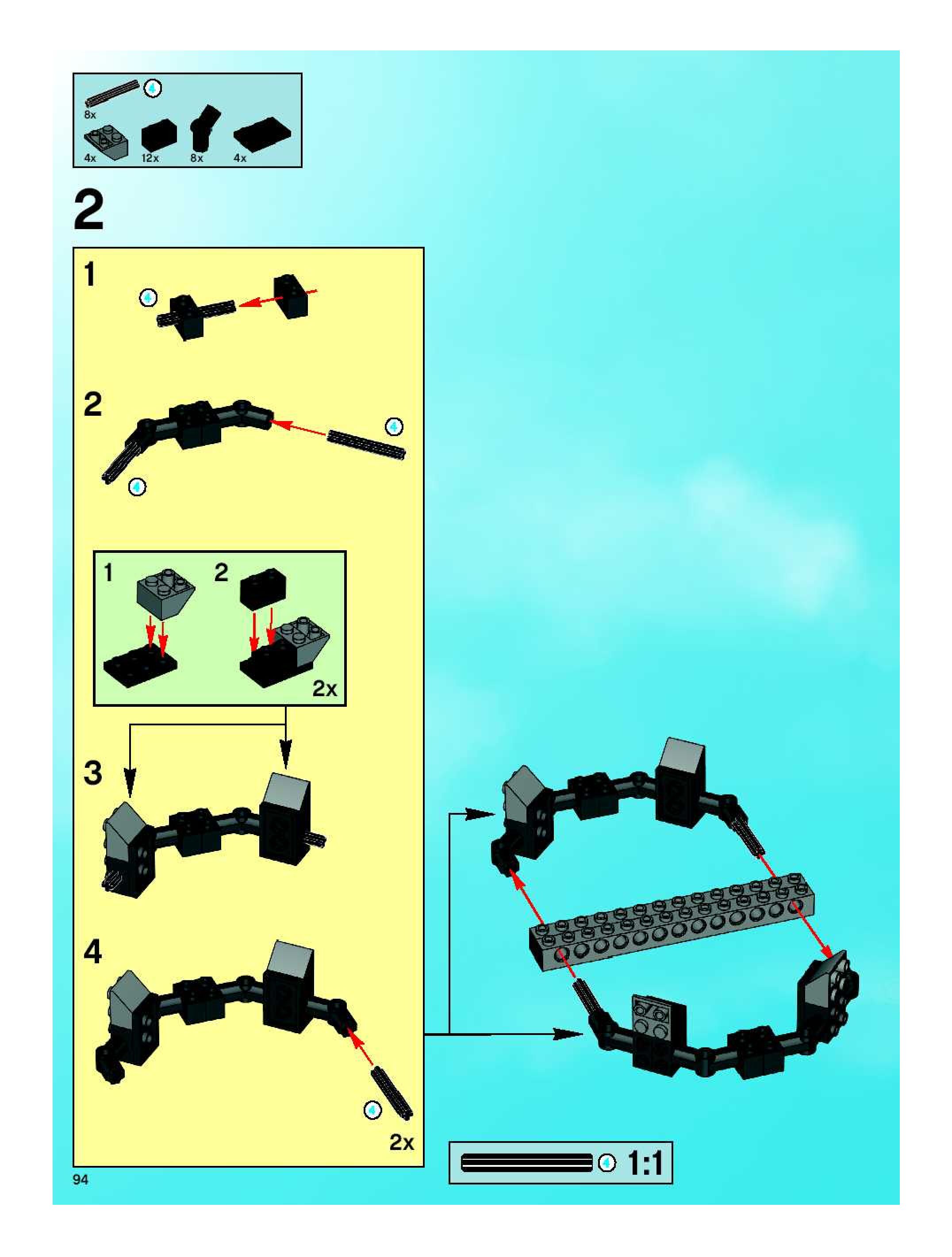 4
8x
4x 12x 8x 4x

2

1
4

2
4
4

1 2
2x

3

4
4
2x

4 1:1

94