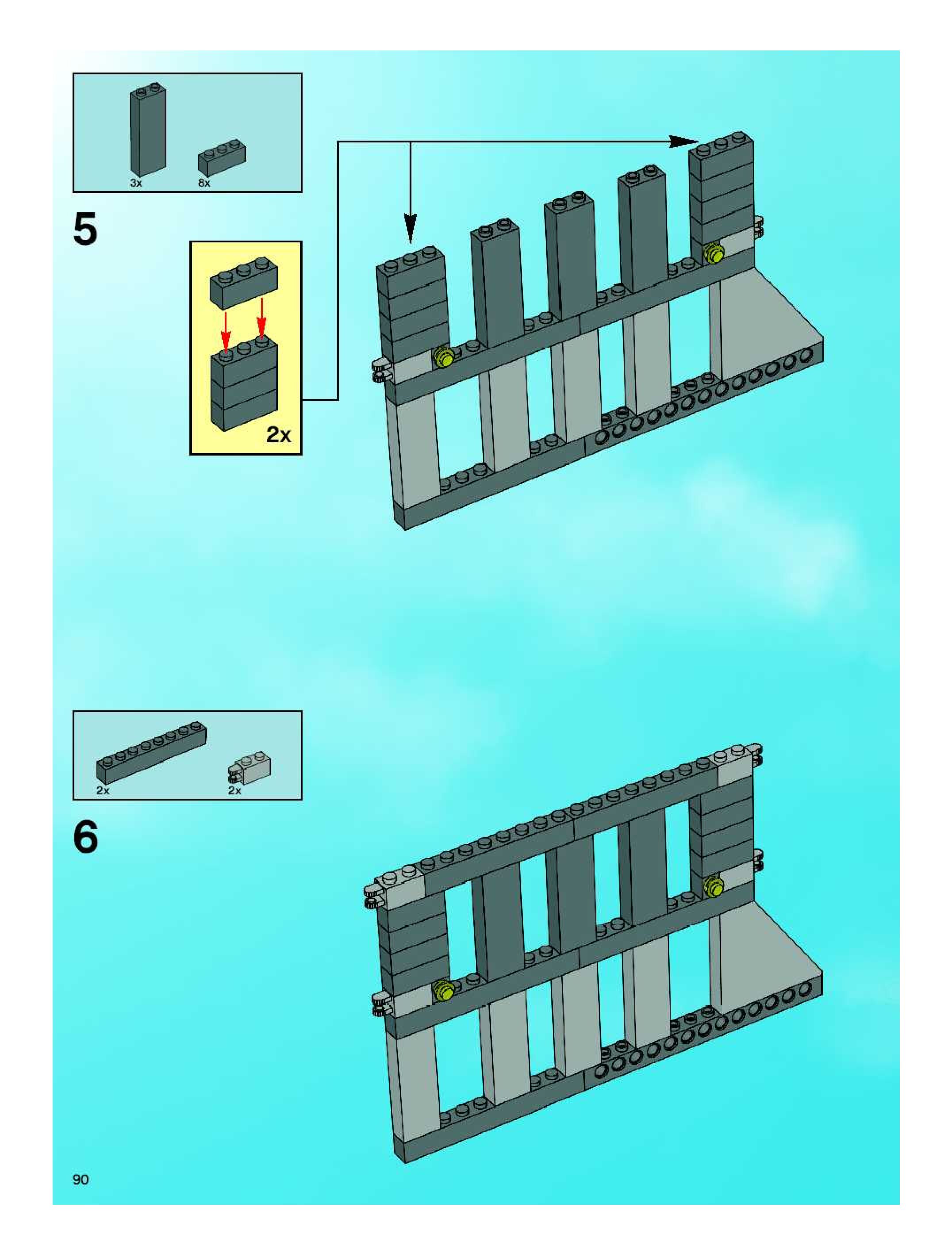 3x
8x

5

2x

2x
2x

6

90