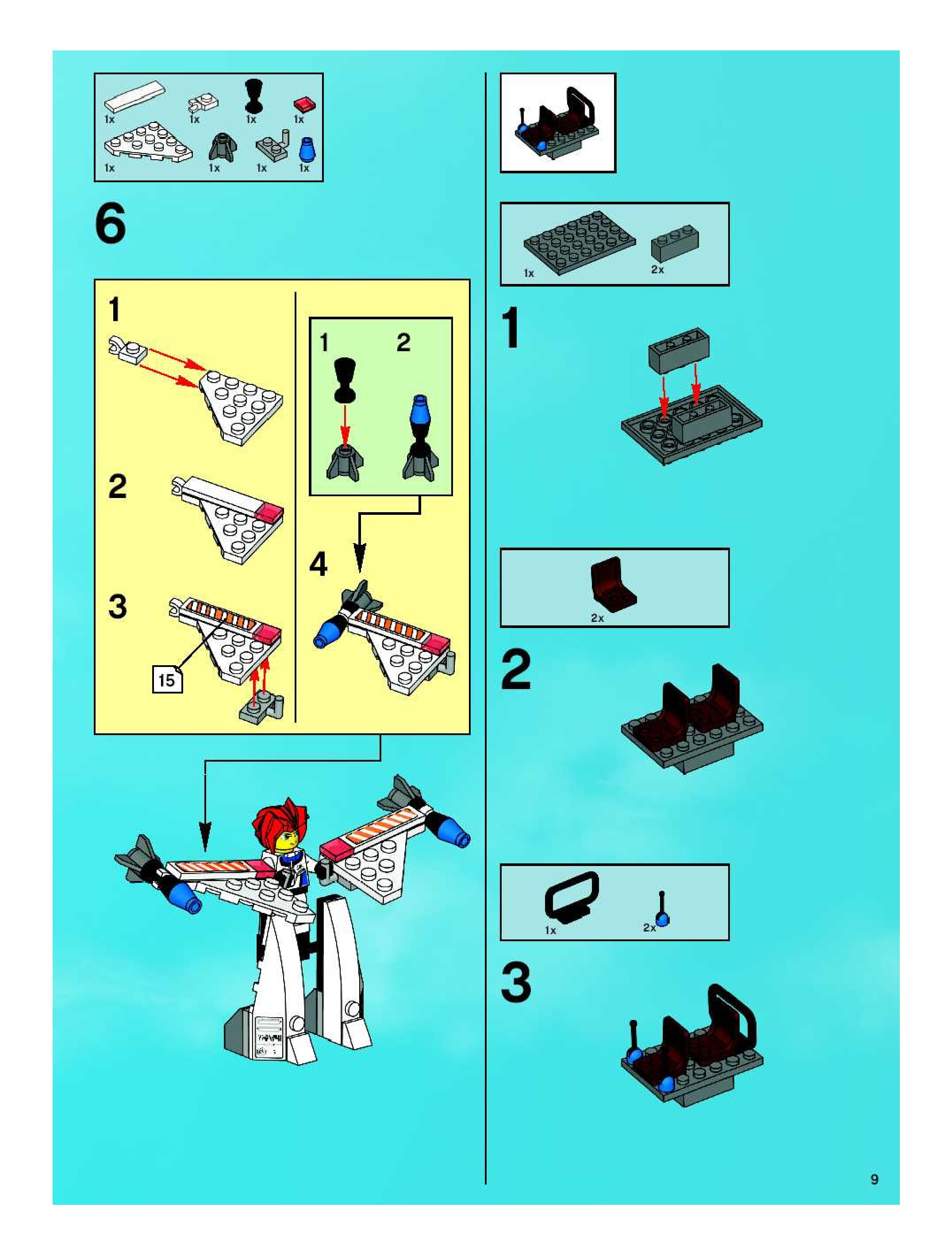 1x 1x 1x 1x
1x 1x 1x 1x

6

1

2

3

15

1 2

4

1x 2x

1

2x

2

1x 2x

3

9