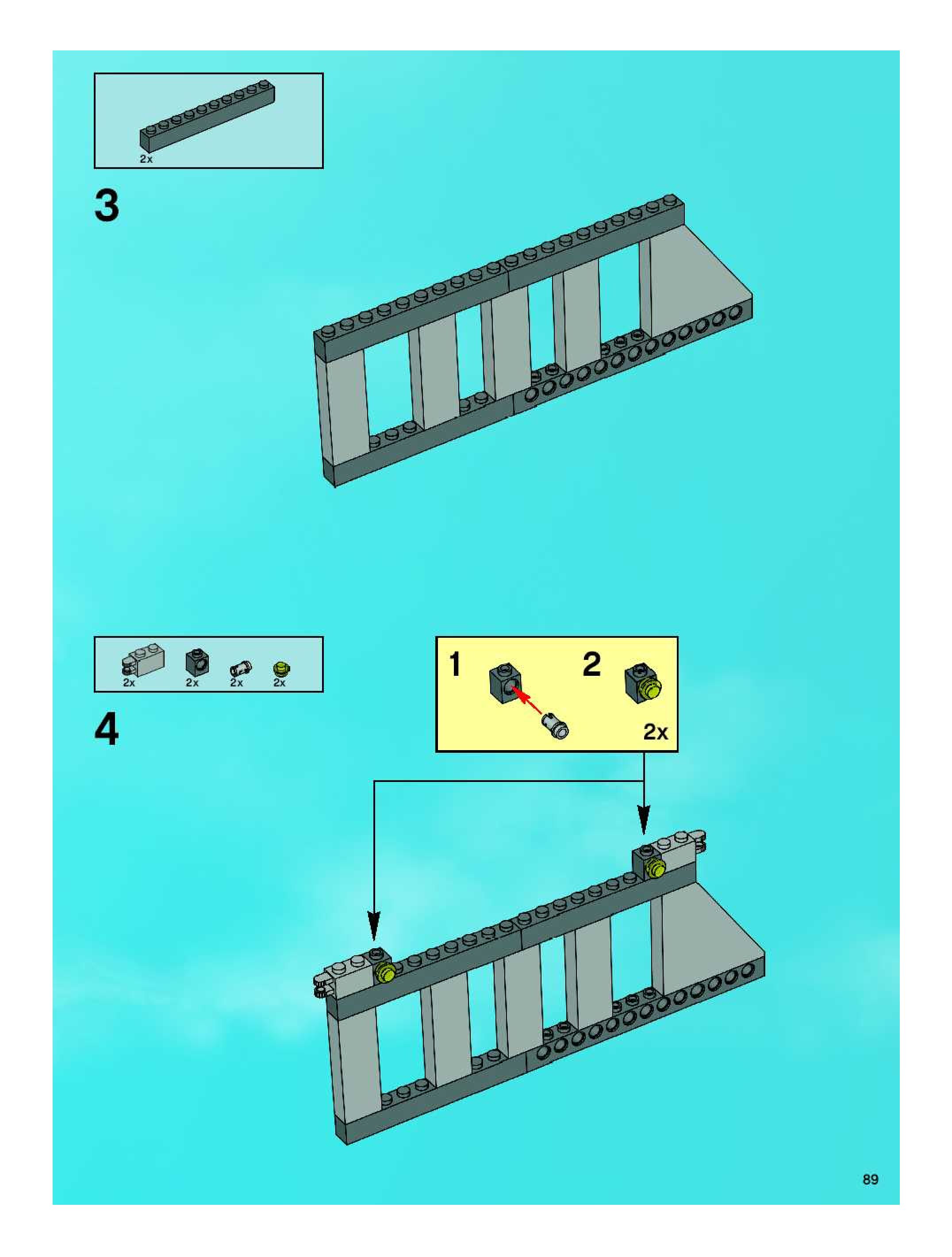 2x

3

2x 2x 2x 2x

4

1

2

2x

89