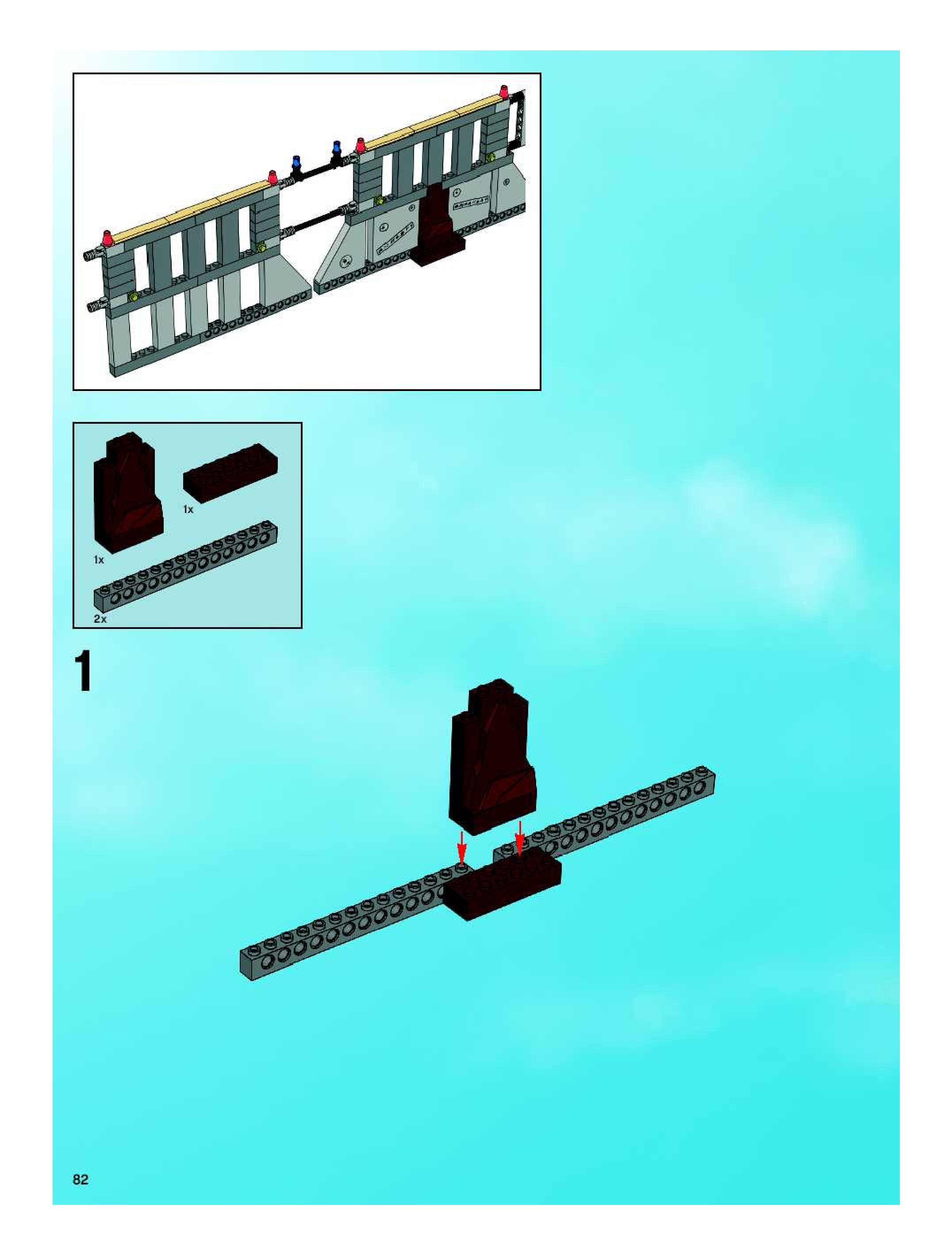 1x

1x

2x

1

82