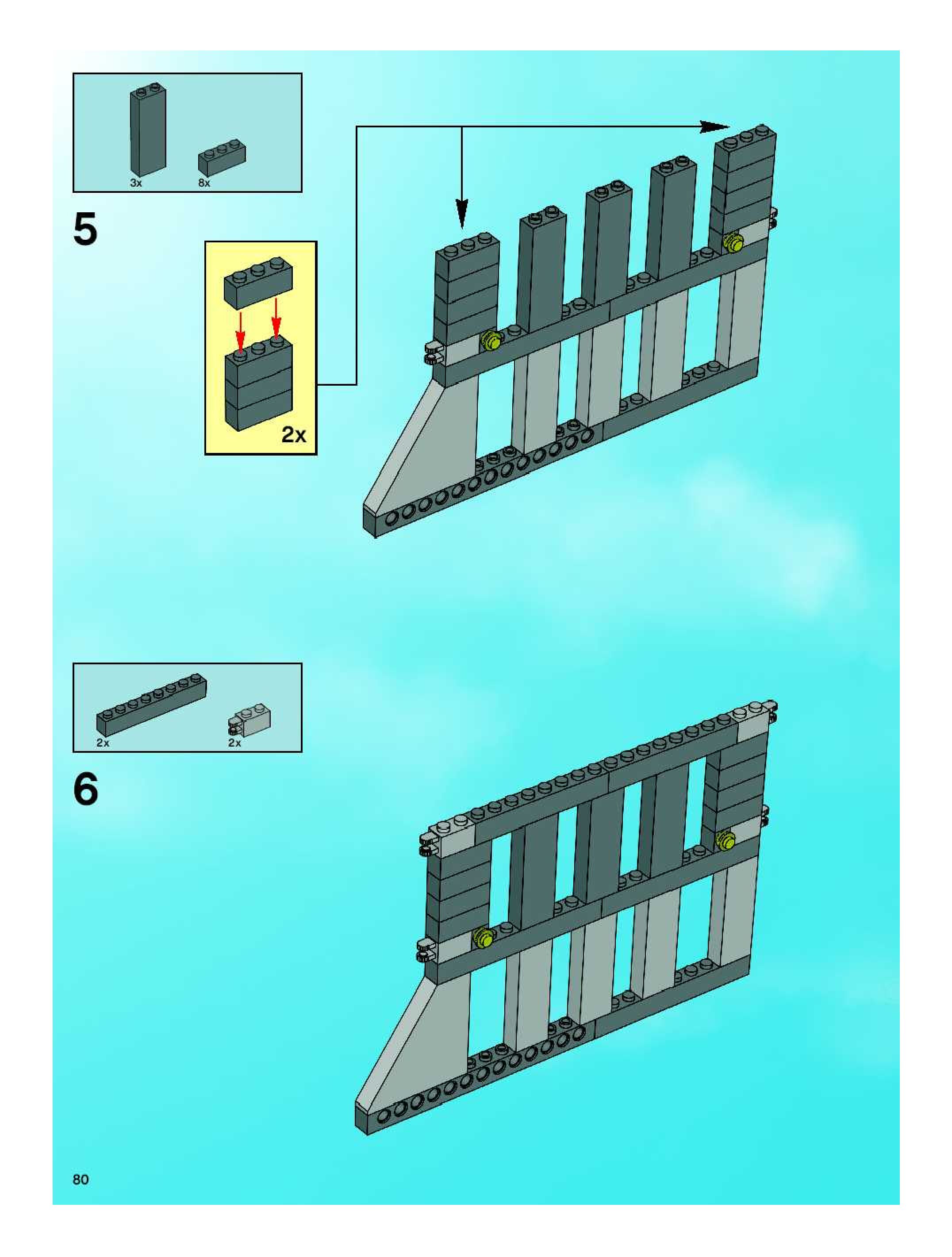 3x
8x

5

2x

2x
2x

6

80