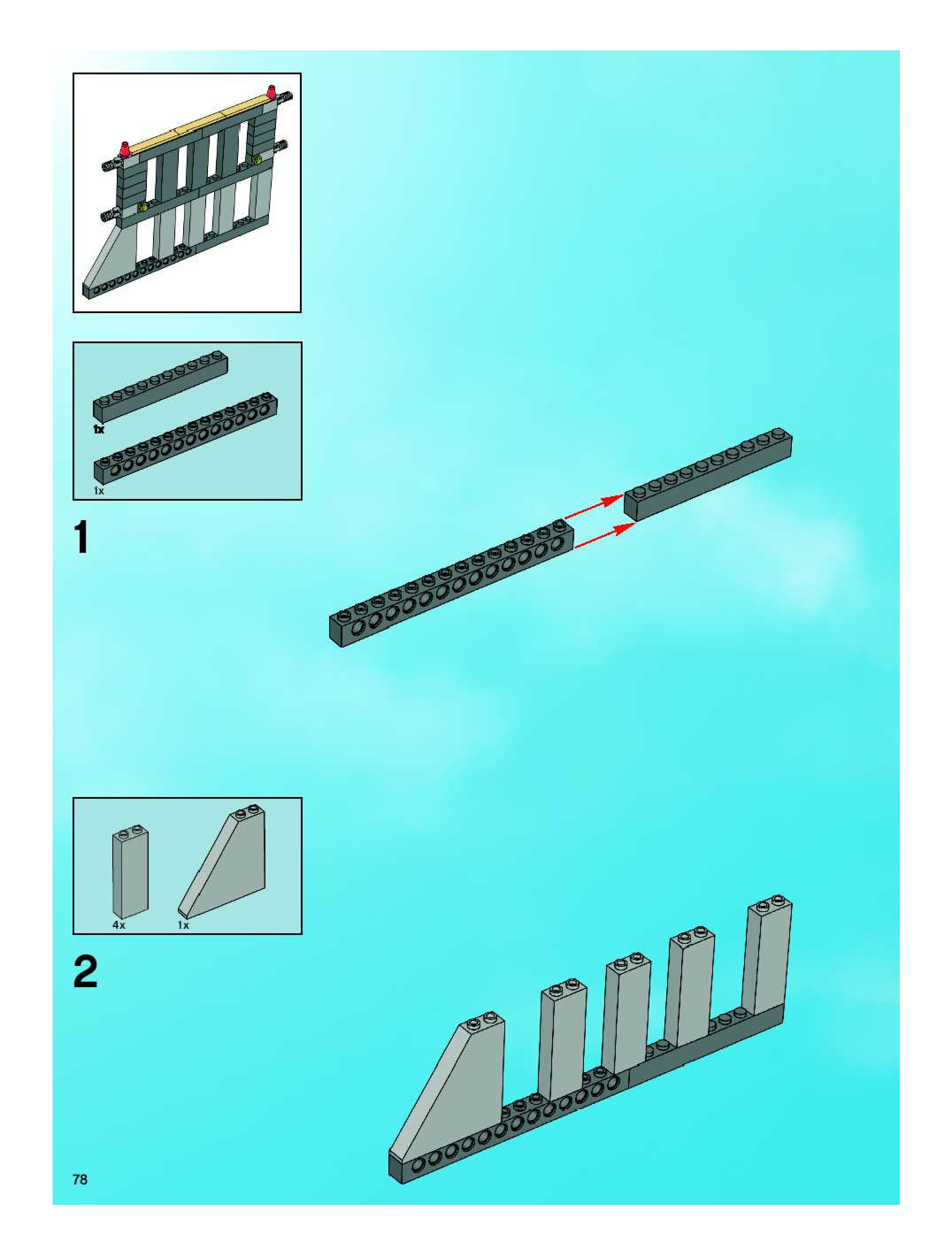 1x

1x

1

4x 1x

2

78